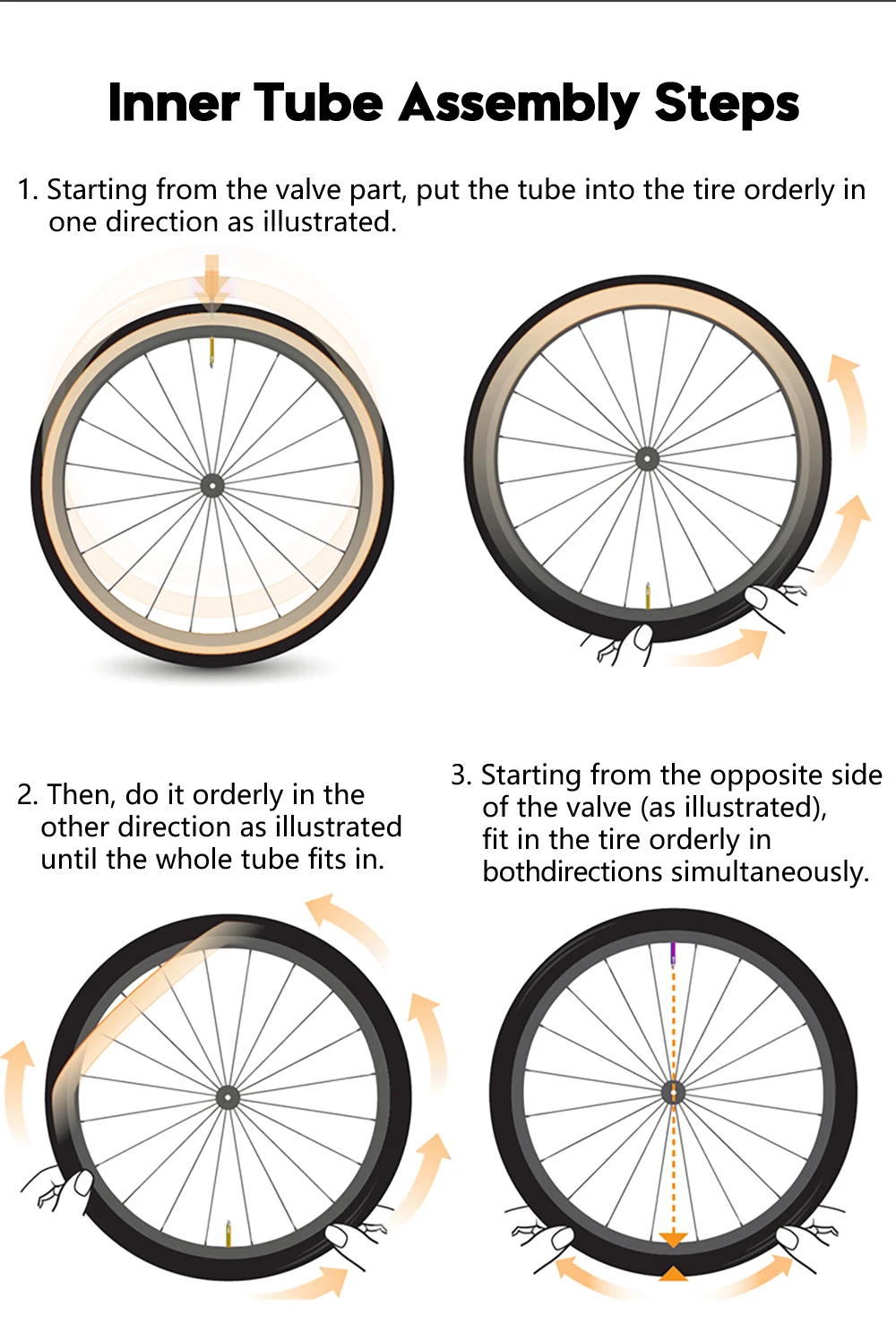 Inner Tube Assembly Steps

1. Starting from the valve part, put the tube into the tire orderly in one direction as illustrated.

2. Then, do it orderly in the other direction as illustrated until the whole tube fits in.

3. Starting from the opposite side of the valve (as illustrated), fit in the tire orderly in bothdirections simultaneously.