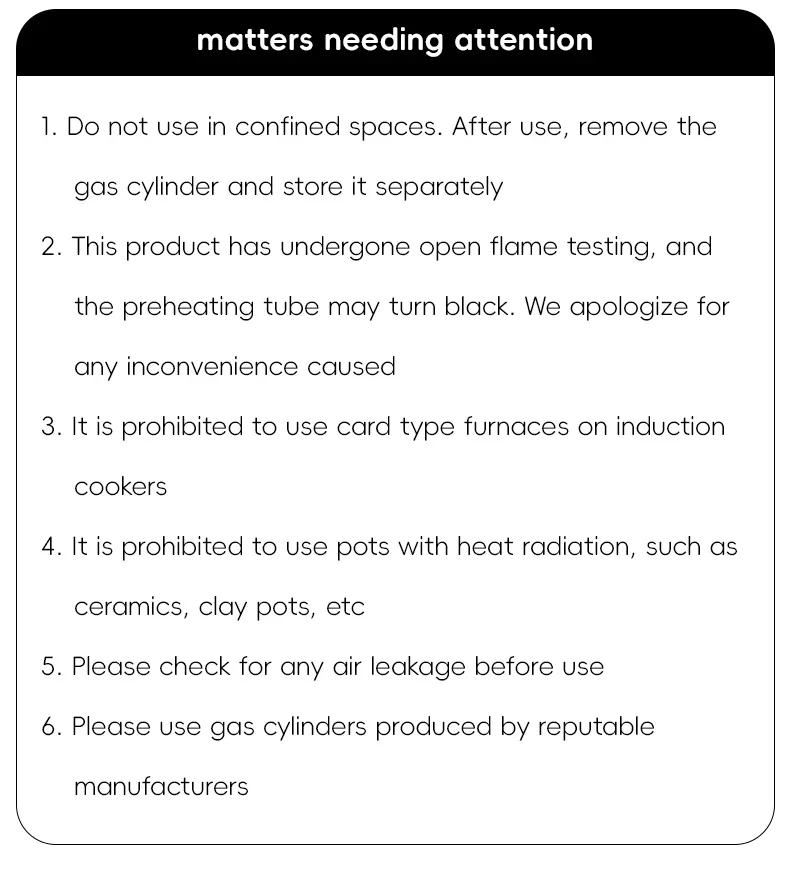 matters needing attention

1. Do not use in confined spaces. After use, remove the gas cylinder and store it separately

2. This product has undergone open flame testing, and the preheating tube may turn black. We apologize for any inconvenience caused

3. It is prohibited to use card type furnaces on induction cookers

4. It is prohibited to use pots with heat radiation, such as ceramics, clay pots, etc

5. Please check for any air leakage before use

6. Please use gas cylinders produced by reputable manufacturers