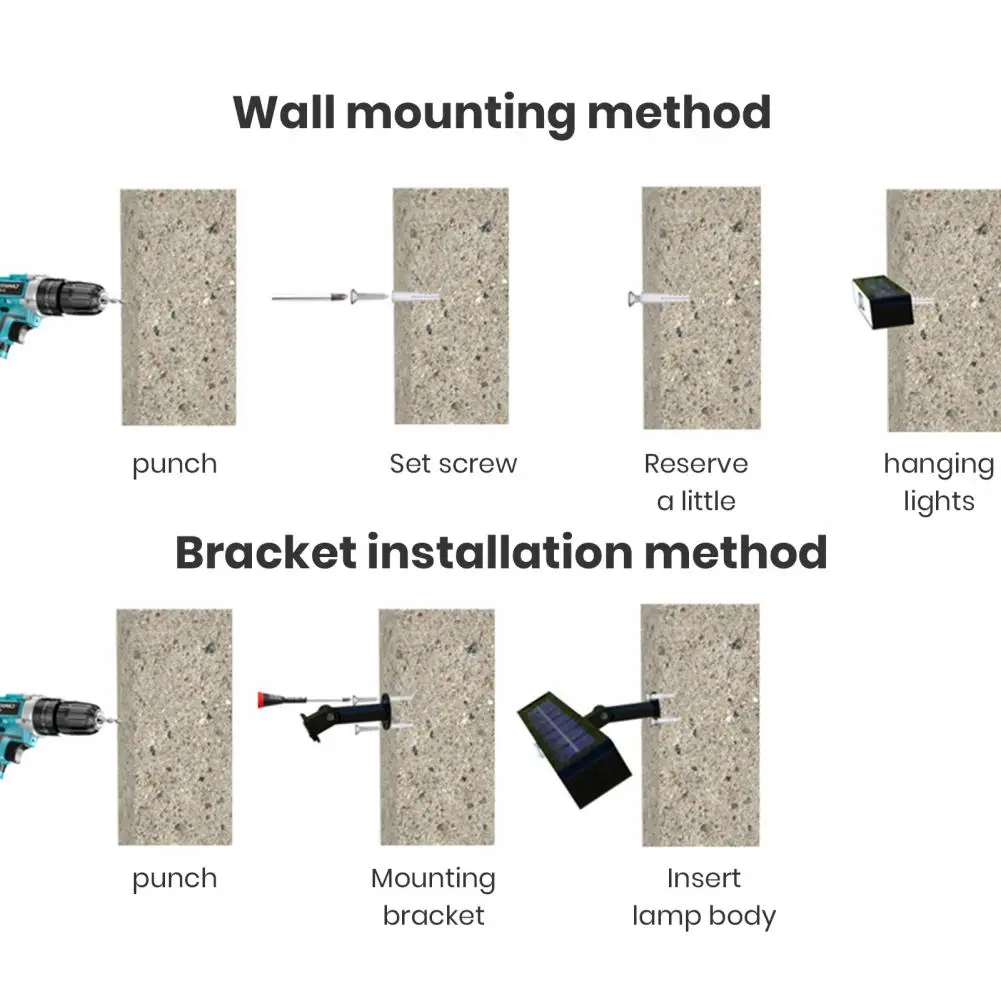 Wall mounting method

punch

Set screw

Reserve a little

hanging lights

Bracket installation method

punch

Mounting bracket

Insert lamp body