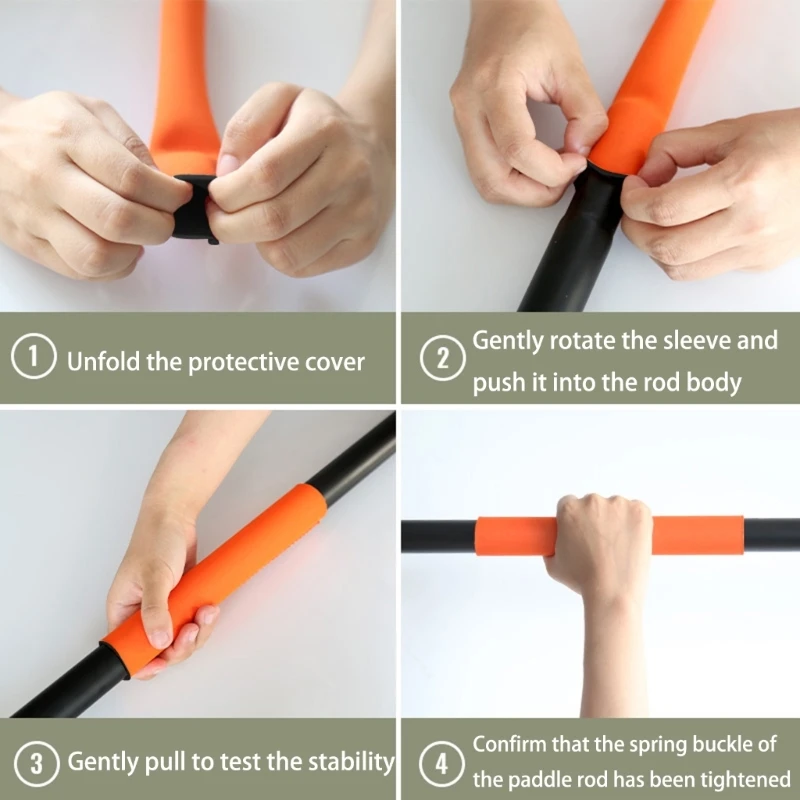 1 Unfold the protective cover

2 Gently rotate the sleeve and push it into the rod body

3 Gently pull to test the stability

4 Confirm that the spring buckle of the paddle rod has been tightened