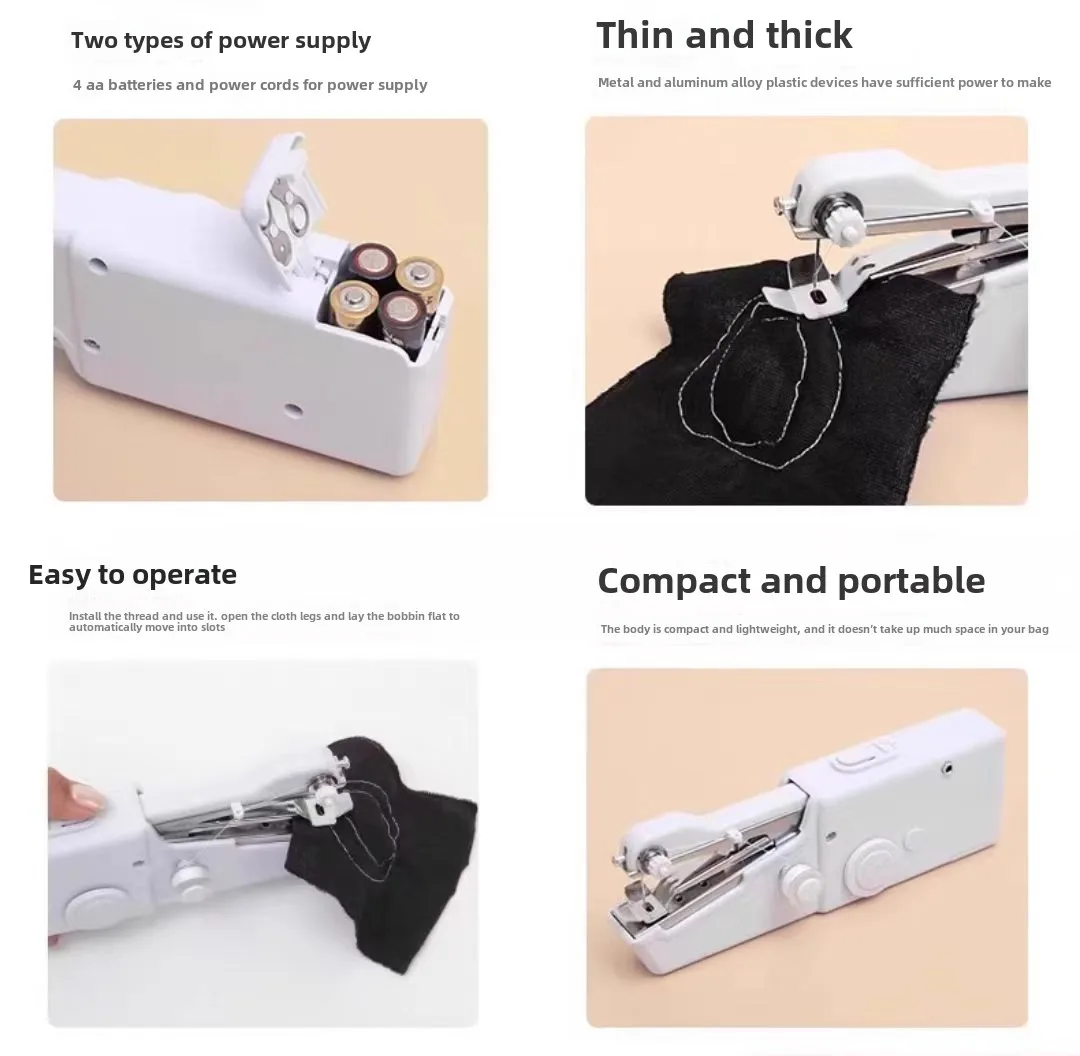 Two types of power supply

4 aa batteries and power cords for power supply

Thin and thick

Metal and aluminum alloy plastic devices have sufficient power to make

Easy to operate

Install the thread and use it. open the cloth legs and lay the bobbin flat to automatically move into slots

Compact and portable

The body is compact and lightweight, and it doesn't take up much space in your bag