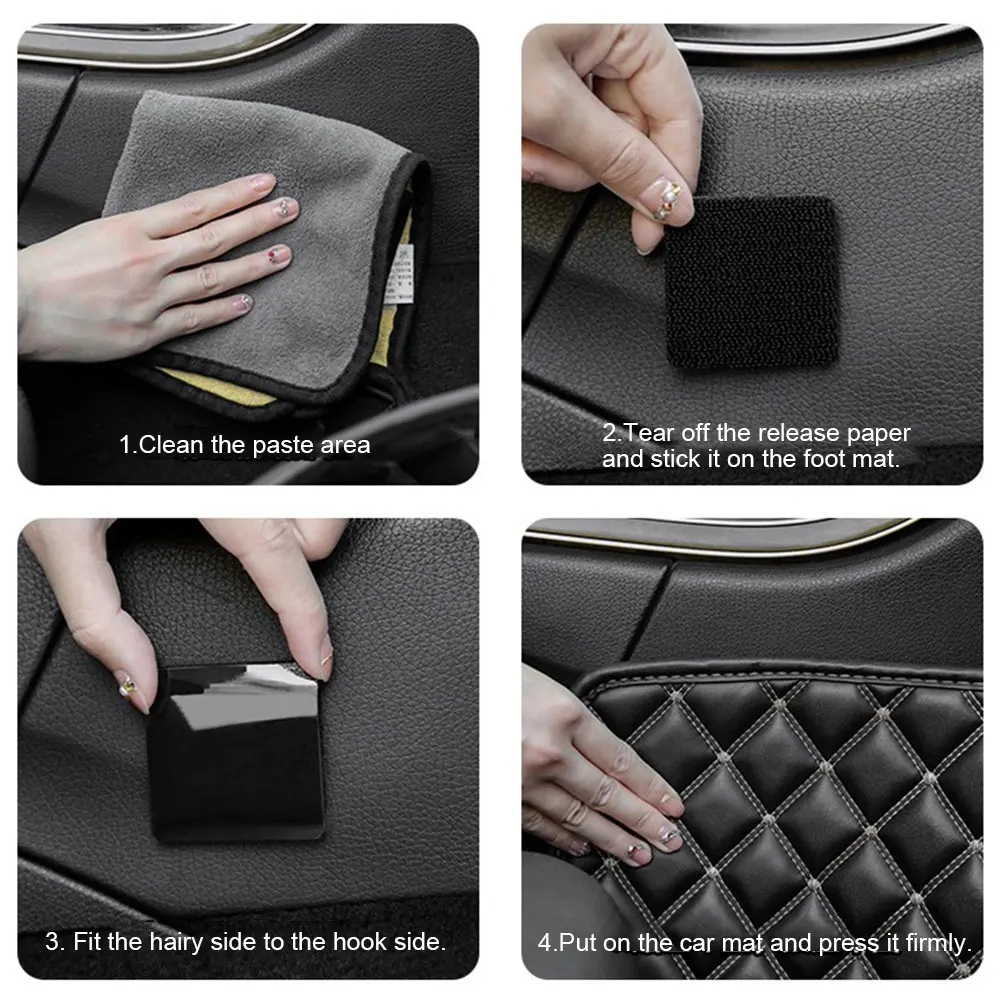 1.Clean the paste area

2.Tear off the release paper and stick it on the foot mat.

3. Fit the hairy side to the hook side.

4.Put on the car mat and press it firmly.