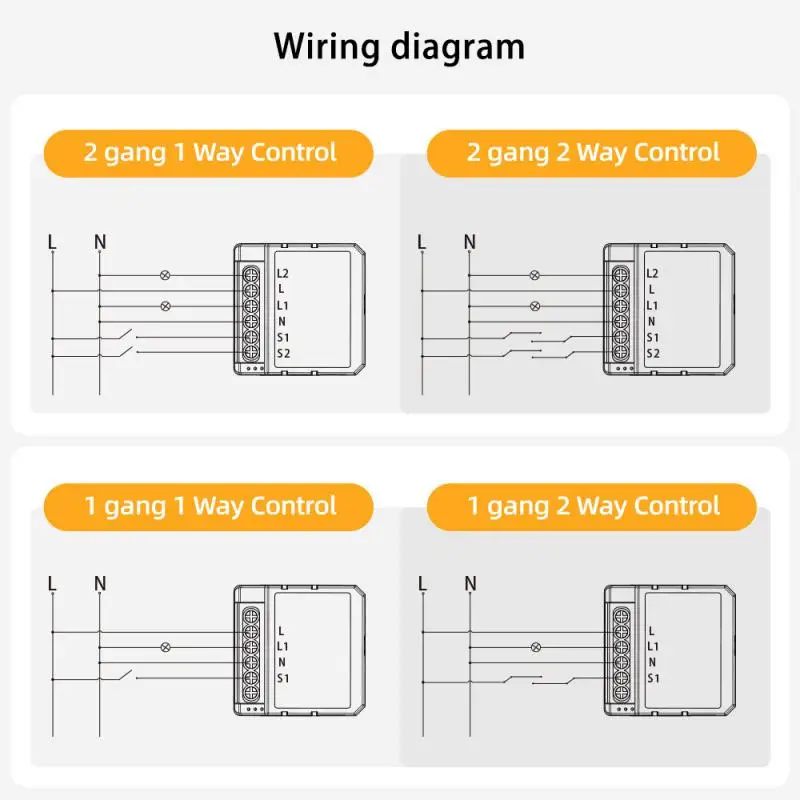 Wiring diagram

2 gang 1 Way Control

L N

L2
L
L1
N
S1
S2

2 gang 2 Way Control

L N

L2
L
L1
N
S1
S2

1 gang 1 Way Control

L N

L
L1
N
S1

1 gang 2 Way Control

L N

L
L1
N
S1