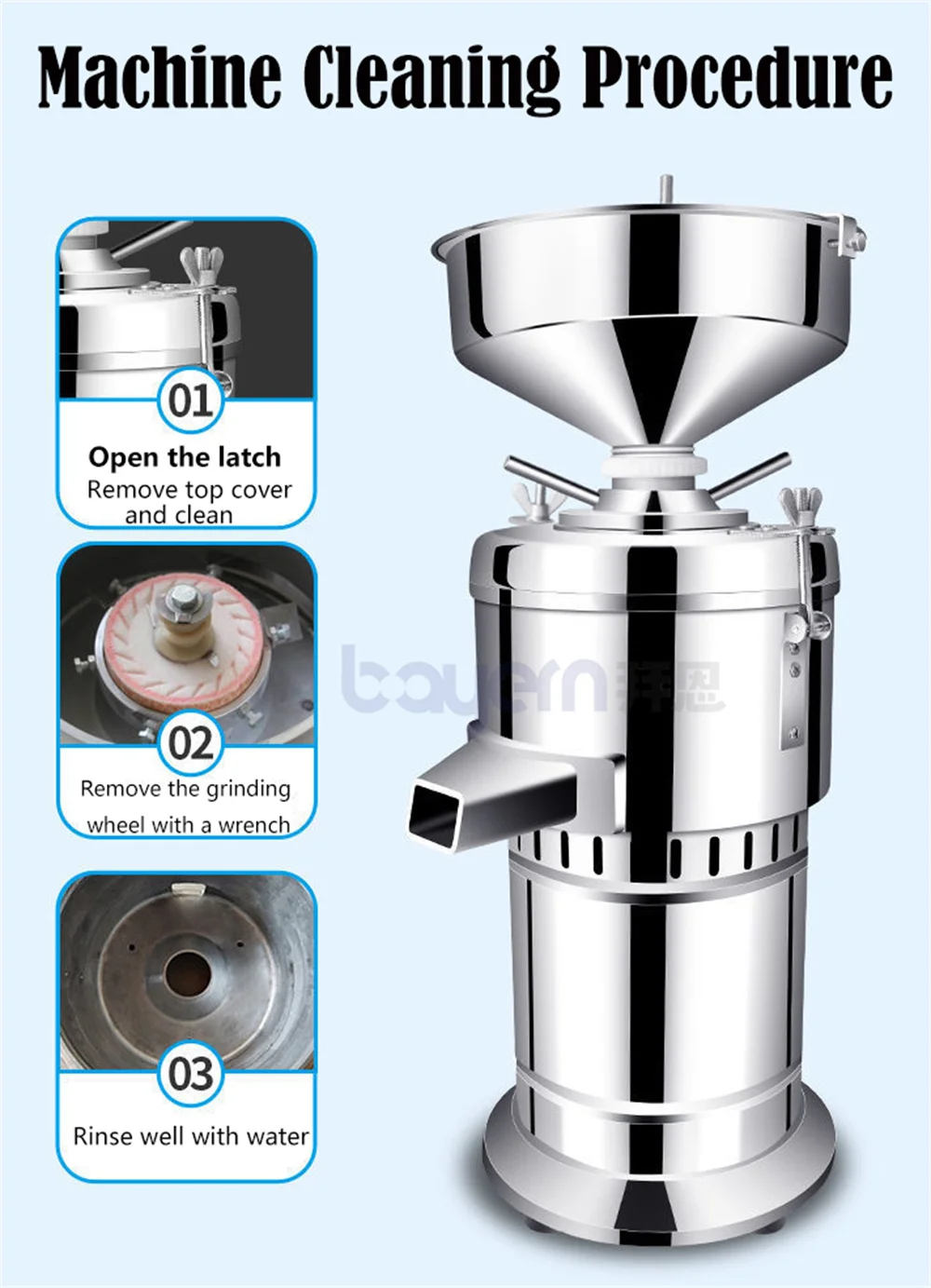 Machine Cleaning Procedure

01
Open the latch
Remove top cover and clean

02
Remove the grinding wheel with a wrench

03
Rinse well with water

bauern 拜恩