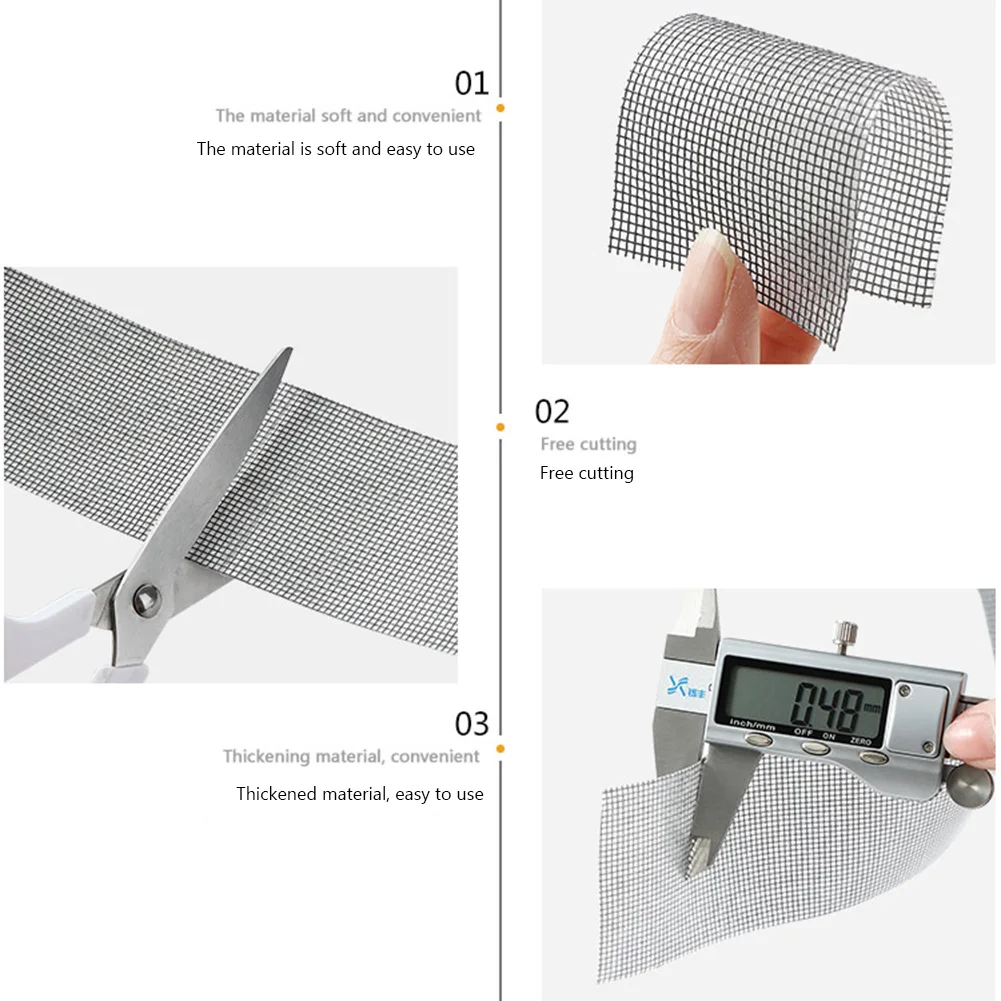 01
The material soft and convenient
The material is soft and easy to use

02
Free cutting
Free cutting

03
Thickening material, convenient
Thickened material, easy to use

0.48 mm
inch/mm OFF ON ZERO