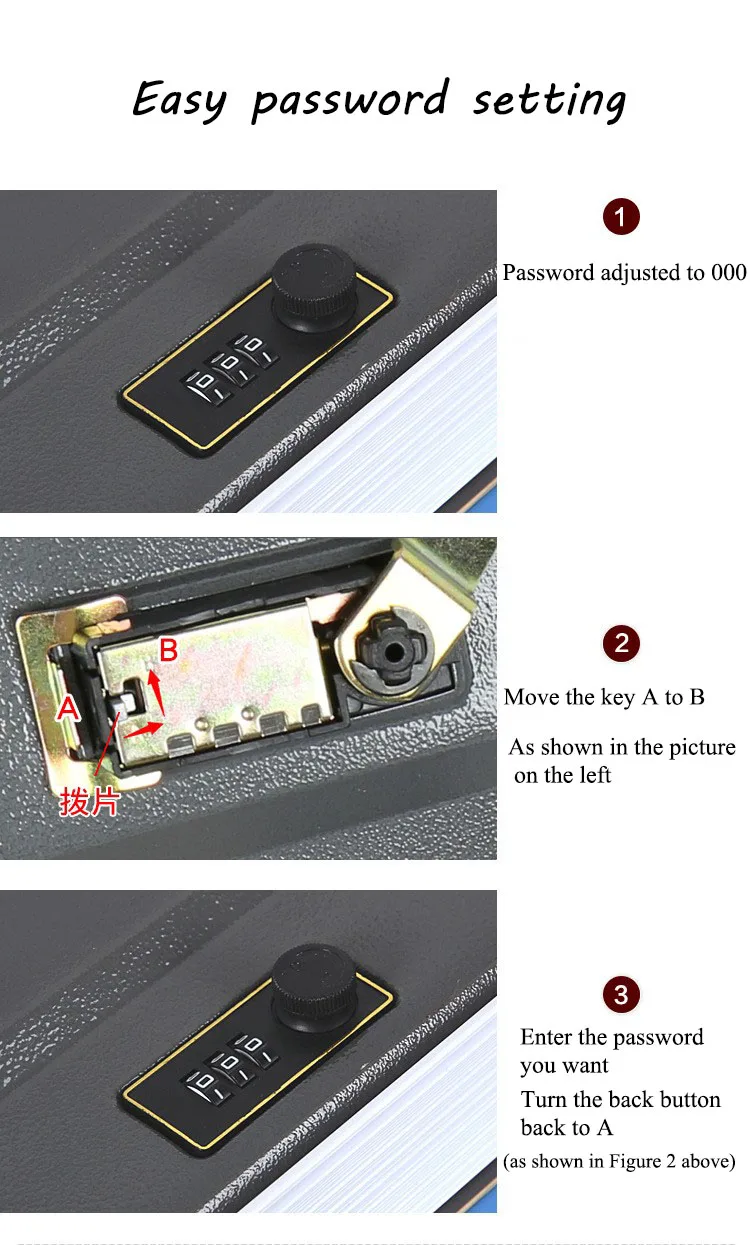 Easy password setting

0
0
0

1

Password adjusted to 000

B

A

拨片

2

Move the key A to B

As shown in the picture on the left

0
0
0

3

Enter the password you want

Turn the back button back to A

(as shown in Figure 2 above)