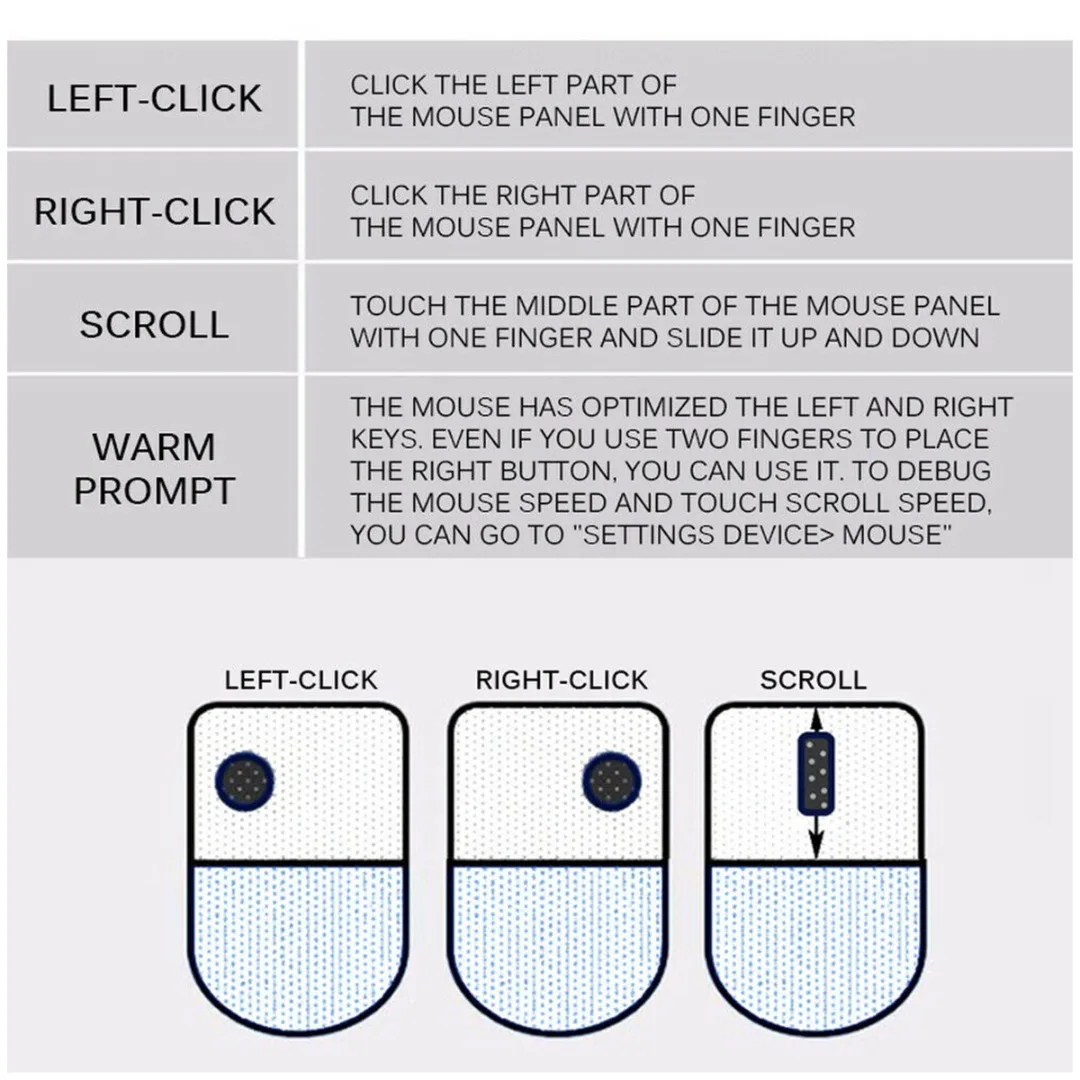 | LEFT-CLICK | CLICK THE LEFT PART OF THE MOUSE PANEL WITH ONE FINGER |
|---|---|
| RIGHT-CLICK | CLICK THE RIGHT PART OF THE MOUSE PANEL WITH ONE FINGER |
| SCROLL | TOUCH THE MIDDLE PART OF THE MOUSE PANEL WITH ONE FINGER AND SLIDE IT UP AND DOWN |
| WARM PROMPT | THE MOUSE HAS OPTIMIZED THE LEFT AND RIGHT KEYS. EVEN IF YOU USE TWO FINGERS TO PLACE THE RIGHT BUTTON, YOU CAN USE IT. TO DEBUG THE MOUSE SPEED AND TOUCH SCROLL SPEED, YOU CAN GO TO "SETTINGS DEVICE> MOUSE" |

LEFT-CLICK

RIGHT-CLICK

SCROLL