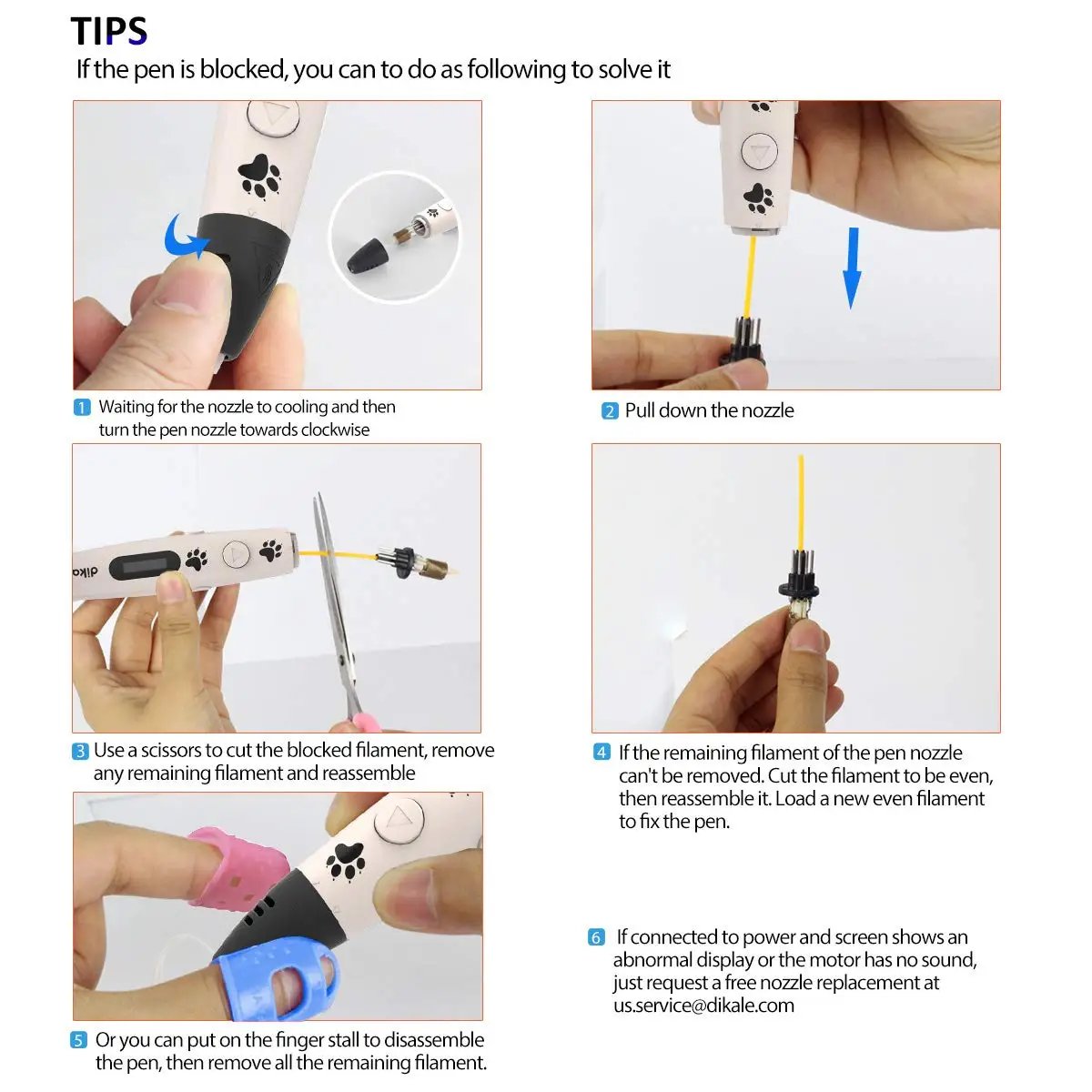 TIPS

If the pen is blocked, you can to do as following to solve it

1 Waiting for the nozzle to cooling and then turn the pen nozzle towards clockwise

2 Pull down the nozzle

dika

3 Use a scissors to cut the blocked filament, remove any remaining filament and reassemble

4 If the remaining filament of the pen nozzle can't be removed. Cut the filament to be even, then reassemble it. Load a new even filament to fix the pen.

5 Or you can put on the finger stall to disassemble the pen, then remove all the remaining filament.

6 If connected to power and screen shows an abnormal display or the motor has no sound, just request a free nozzle replacement at us.service@dikale.com