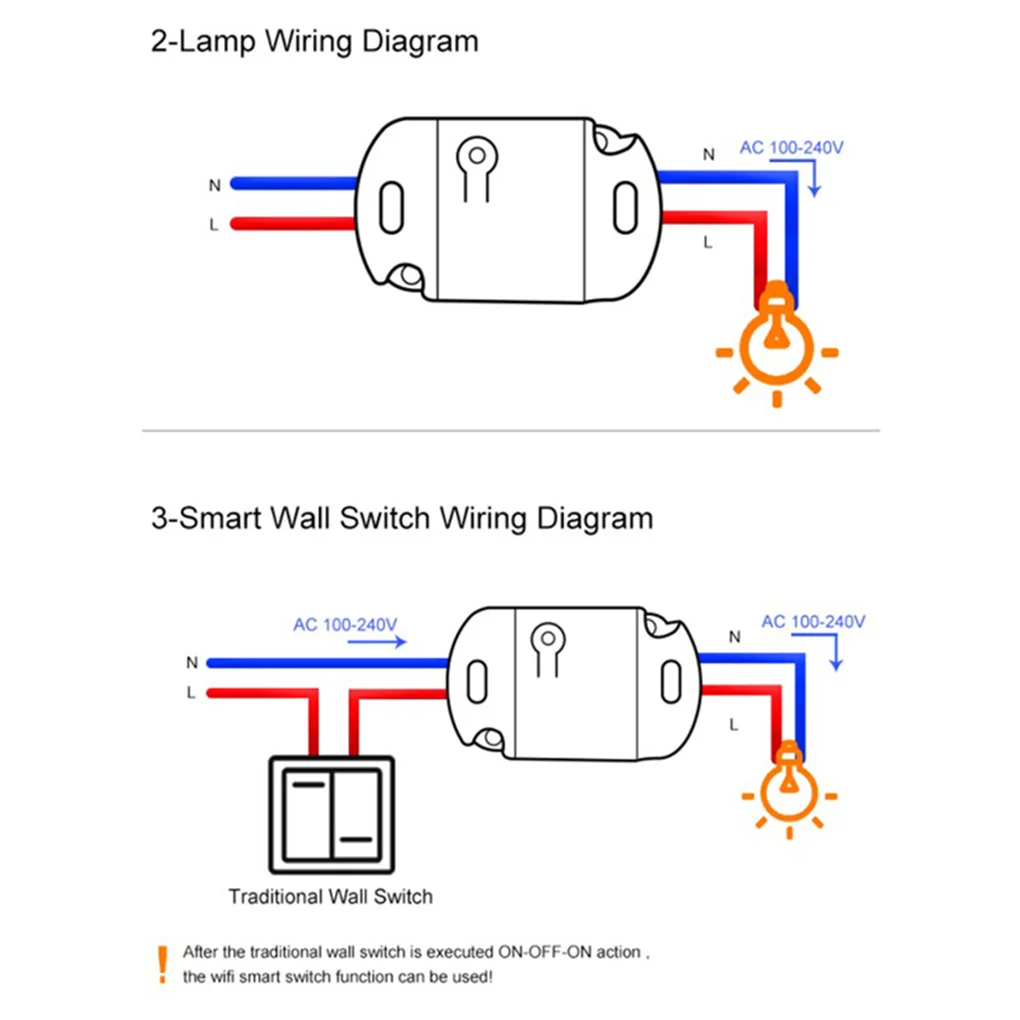 2-Lamp Wiring Diagram

N

L

N

AC 100-240V

L

3-Smart Wall Switch Wiring Diagram

AC 100-240V

N

L

N

AC 100-240V

L

Traditional Wall Switch

! After the traditional wall switch is executed ON-OFF-ON action , the wifi smart switch function can be used!