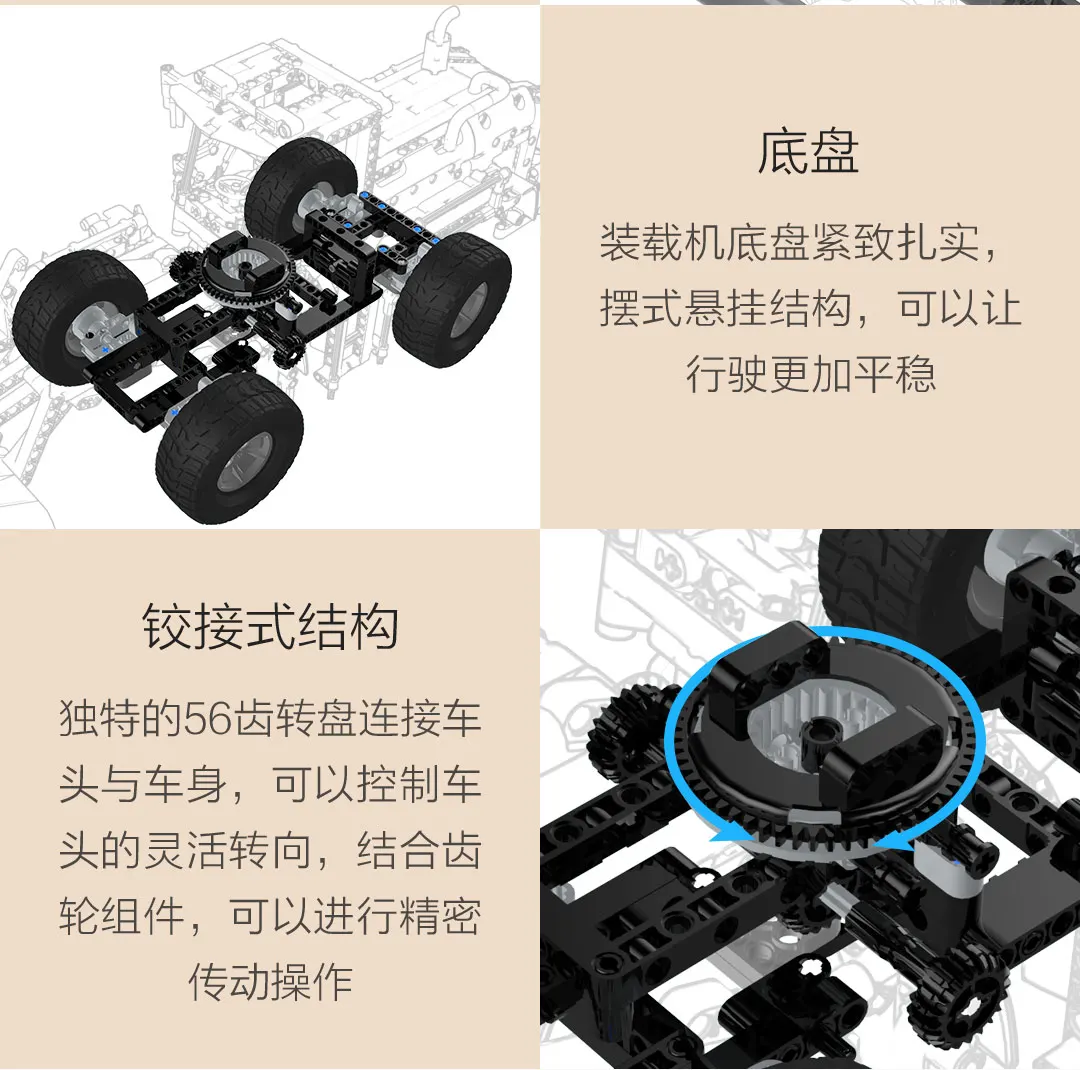 底盘

装载机底盘紧致扎实，摆式悬挂结构，可以让行驶更加平稳

铰接式结构

独特的56齿转盘连接车头与车身，可以控制车头的灵活转向，结合齿轮组件，可以进行精密传动操作