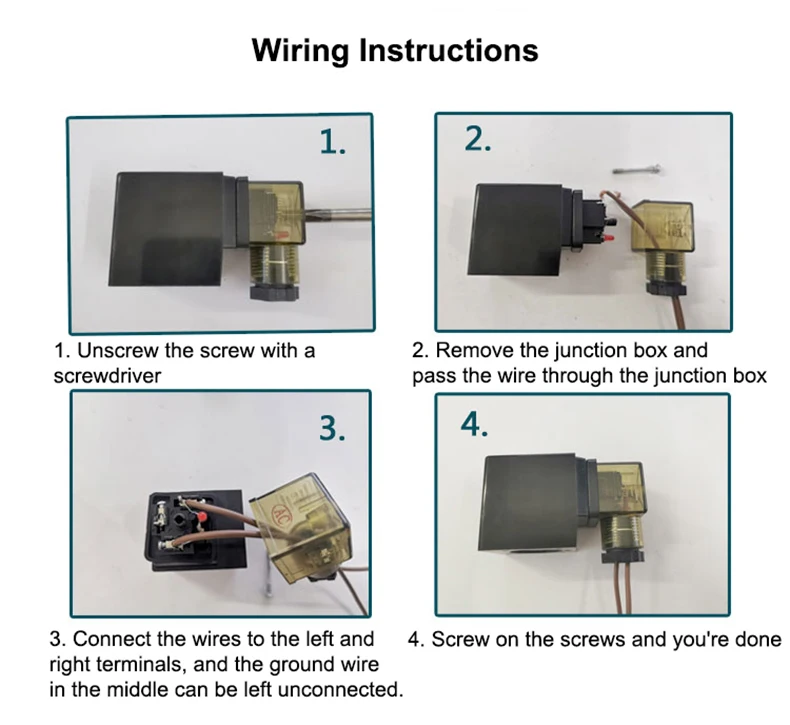 Wiring Instructions

1.

1. Unscrew the screw with a screwdriver

2.

2. Remove the junction box and pass the wire through the junction box

3.

AC

3. Connect the wires to the left and right terminals, and the ground wire in the middle can be left unconnected.

4.

4. Screw on the screws and you're done