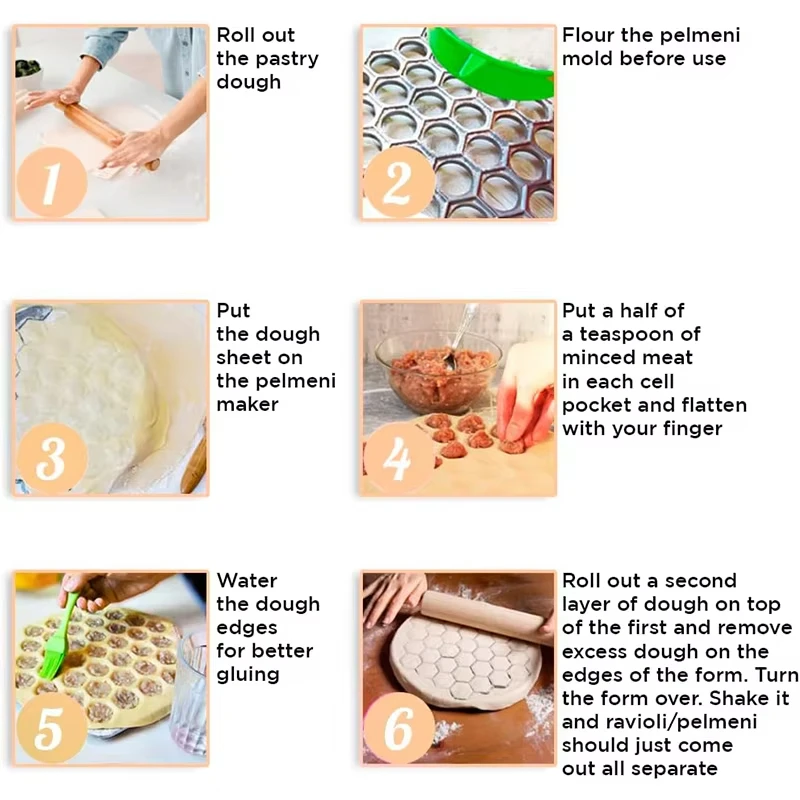 1
Roll out the pastry dough

2
Flour the pelmeni mold before use

3
Put the dough sheet on the pelmeni maker

4
Put a half of a teaspoon of minced meat in each cell pocket and flatten with your finger

5
Water the dough edges for better gluing

6
Roll out a second layer of dough on top of the first and remove excess dough on the edges of the form. Turn the form over. Shake it and ravioli/pelmeni should just come out all separate