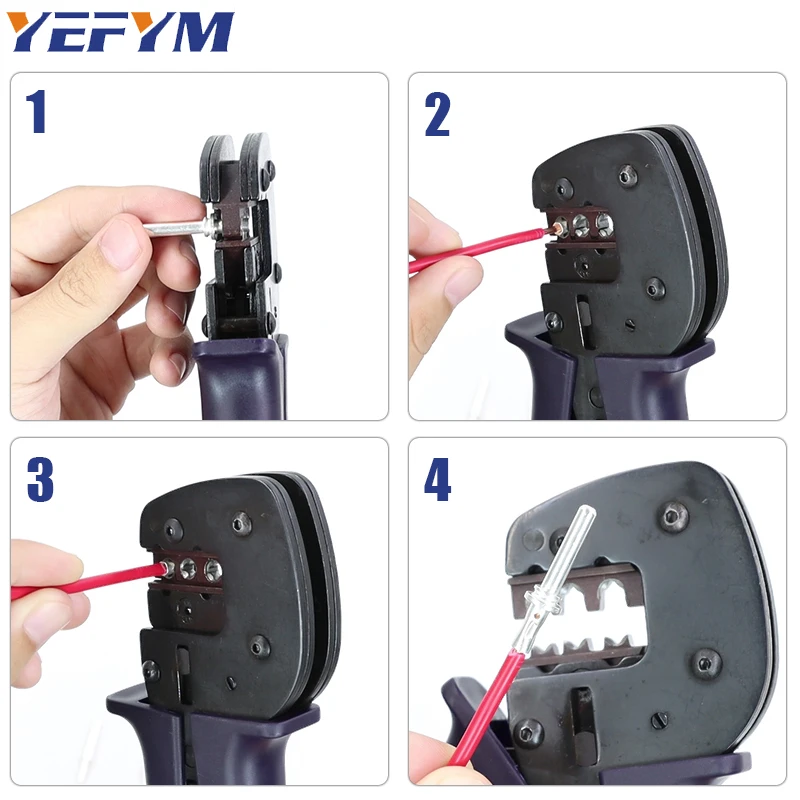 YEFYM

1

2

3

4