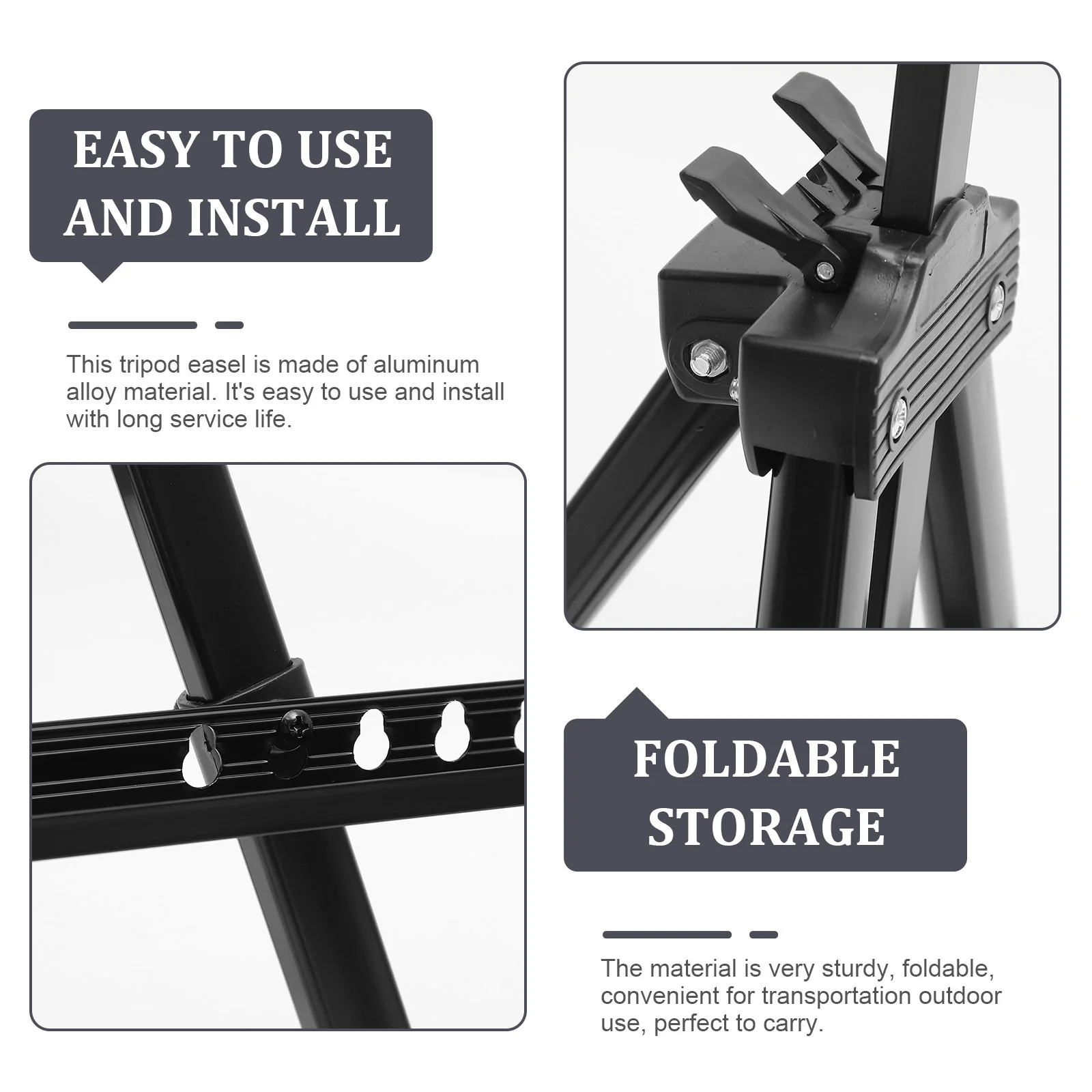 EASY TO USE AND INSTALL

This tripod easel is made of aluminum alloy material. It's easy to use and install with long service life.

FOLDABLE STORAGE

The material is very sturdy, foldable, convenient for transportation outdoor use, perfect to carry.