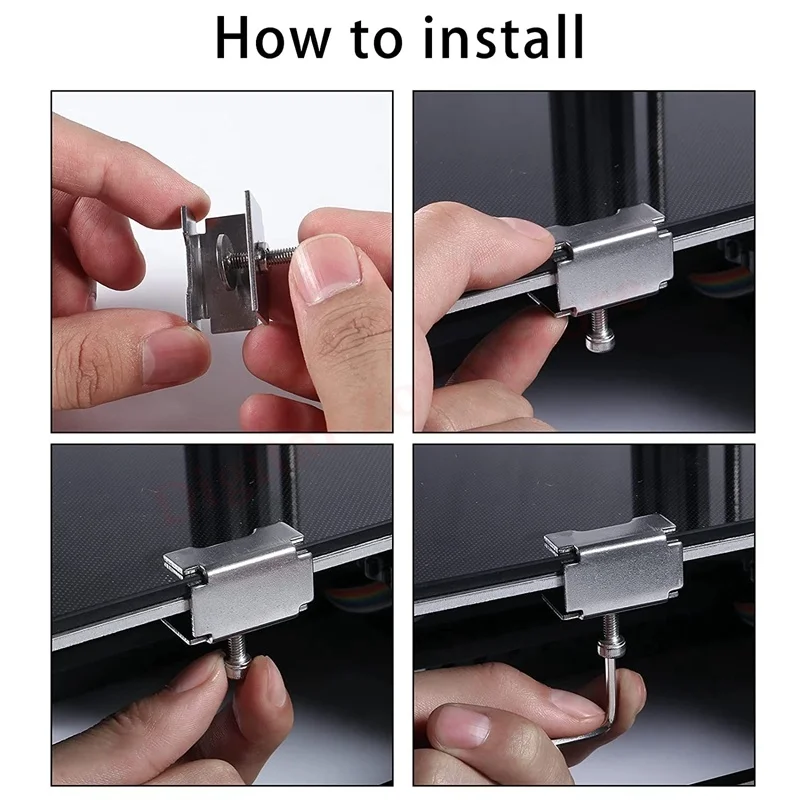 How to install