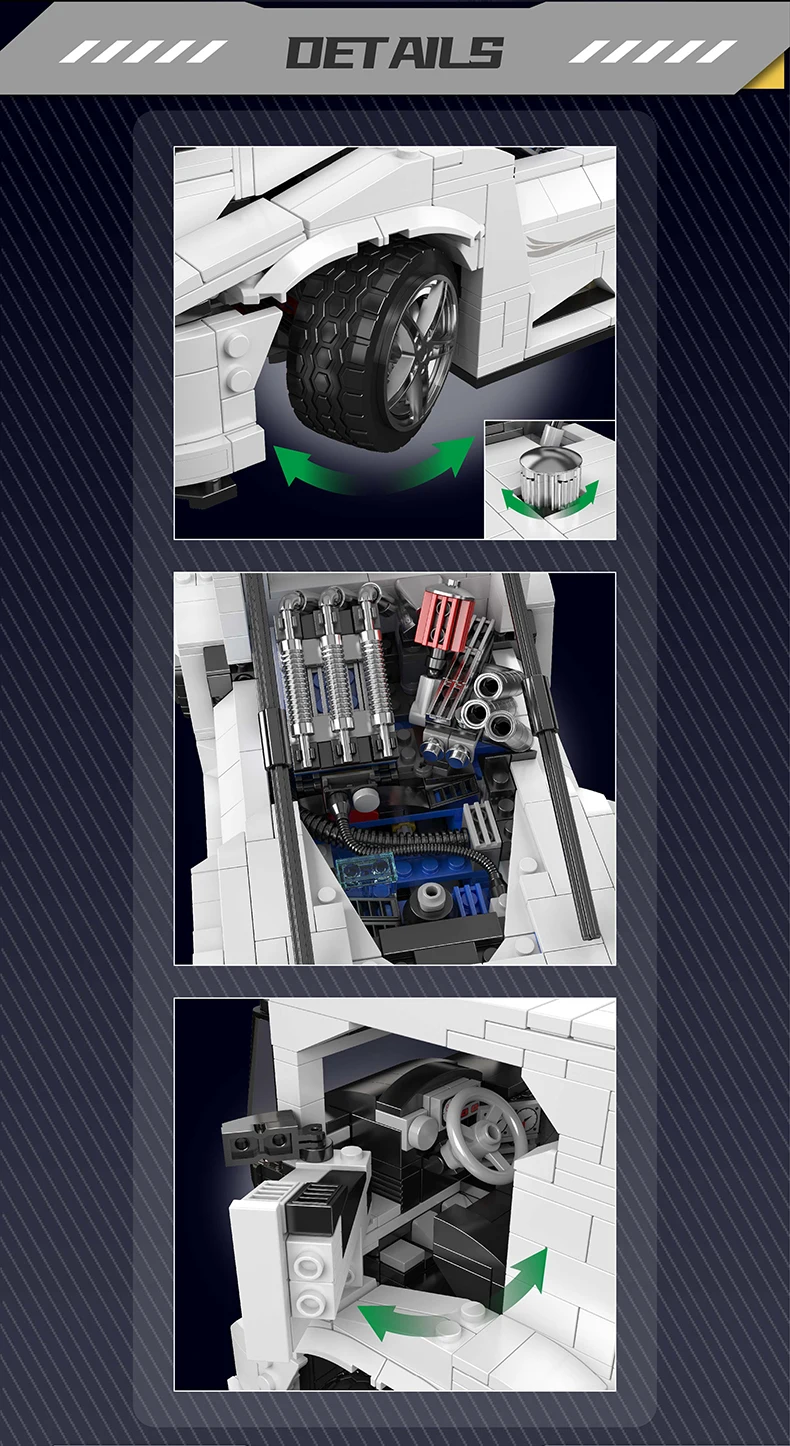 DETAILS