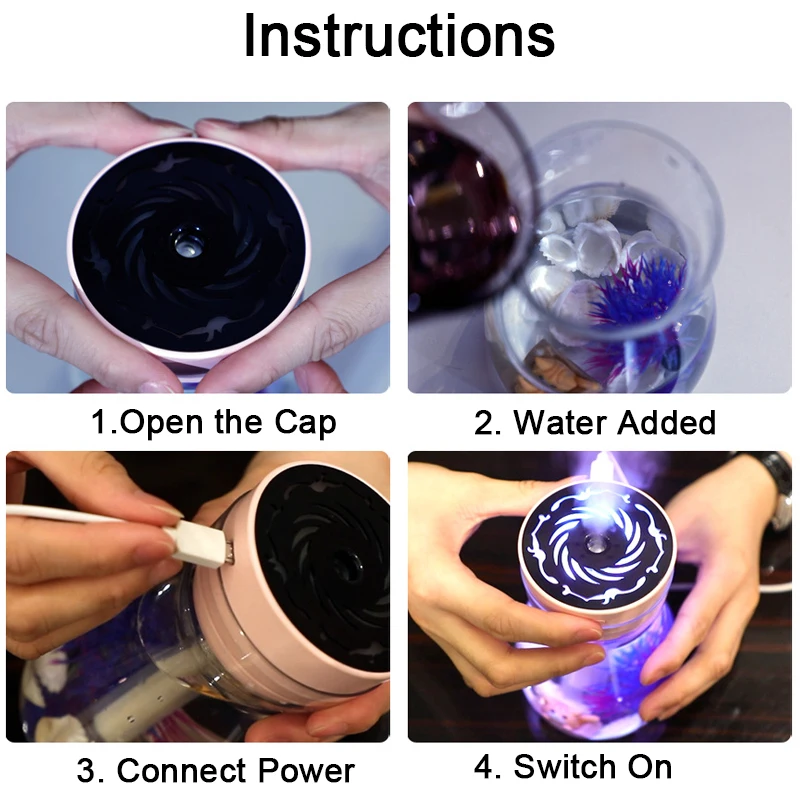 Instructions

1.Open the Cap

2. Water Added

3. Connect Power

4. Switch On