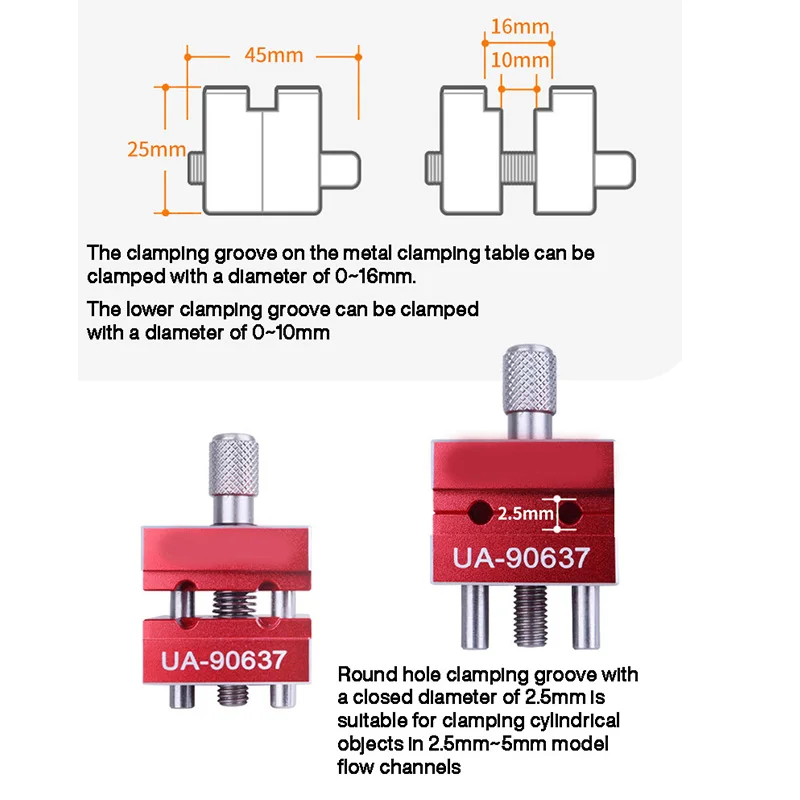 45mm

25mm

16mm

10mm

The clamping groove on the metal clamping table can be clamped with a diameter of 0~16mm.

The lower clamping groove can be clamped with a diameter of 0~10mm

UA-90637

2.5mm

UA-90637

Round hole clamping groove with a closed diameter of 2.5mm is suitable for clamping cylindrical objects in 2.5mm~5mm model flow channels