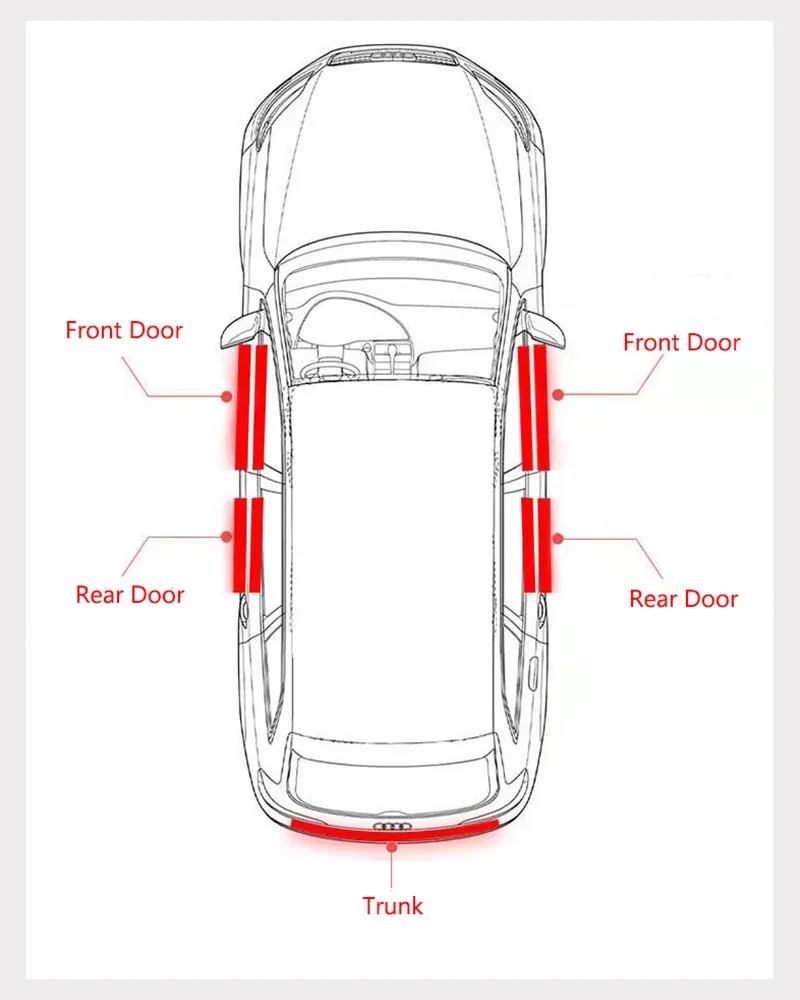 Front Door

Front Door

Rear Door

Rear Door

Trunk