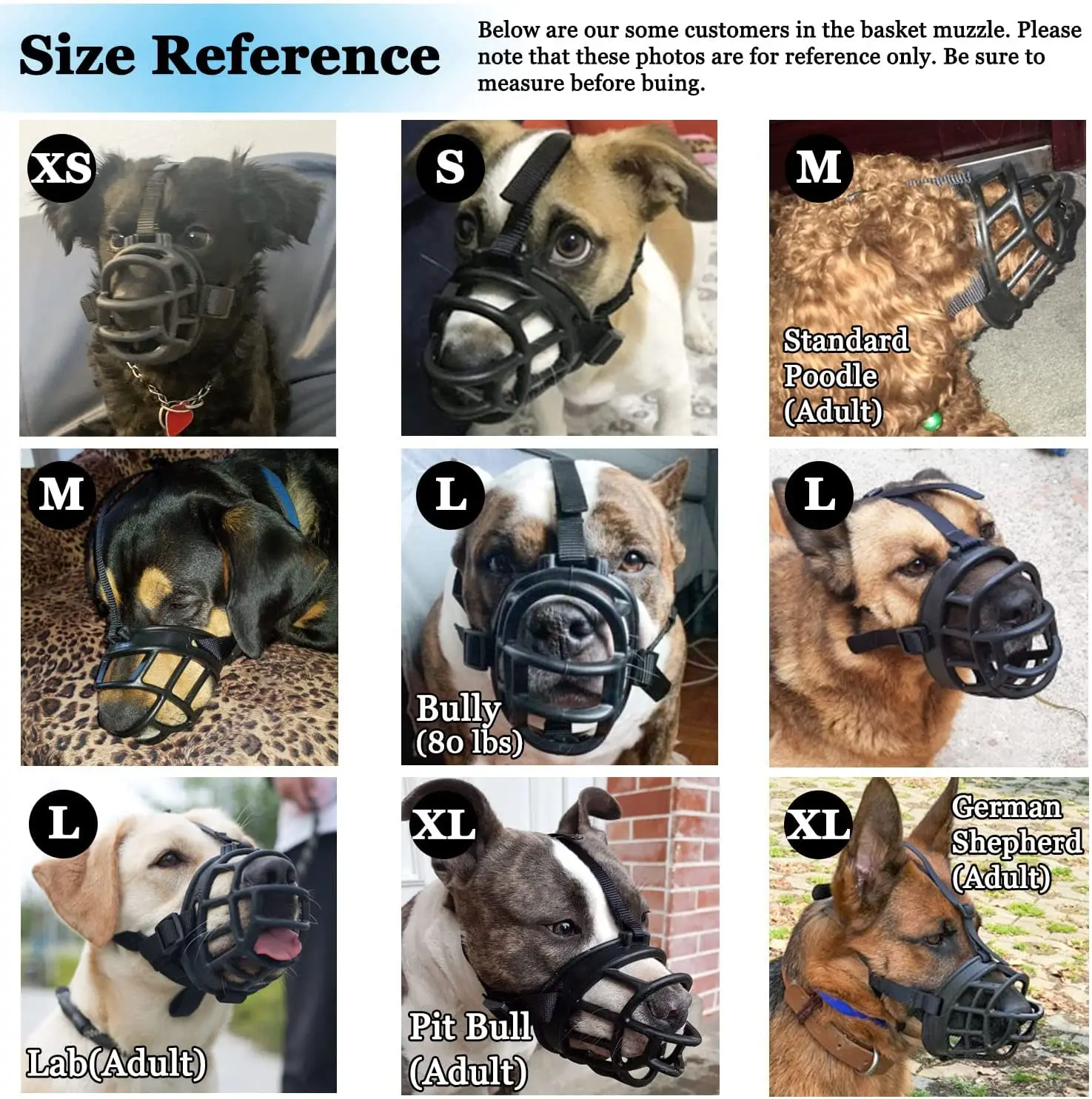 Size Reference

Below are our some customers in the basket muzzle. Please note that these photos are for reference only. Be sure to measure before buing.

XS

S

M

Standard Poodle (Adult)

M

L

Bully (80 lbs)

L

L

Lab(Adult)

XL

Pit Bull (Adult)

XL

German Shepherd (Adult)