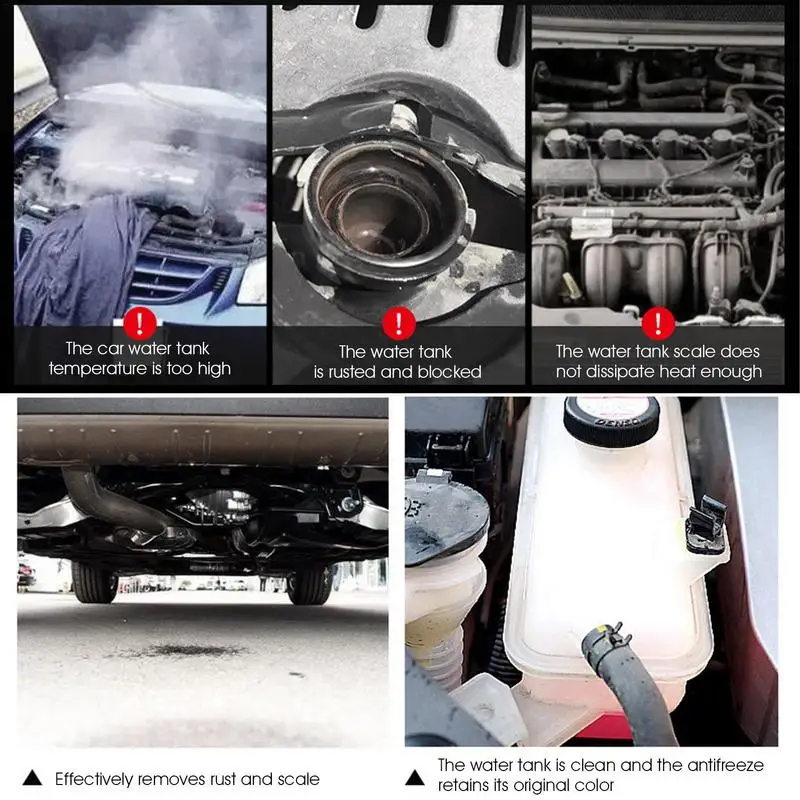 !
The car water tank temperature is too high

!
The water tank is rusted and blocked

!
The water tank scale does not dissipate heat enough

DENSO

▲ Effectively removes rust and scale

▲ The water tank is clean and the antifreeze retains its original color