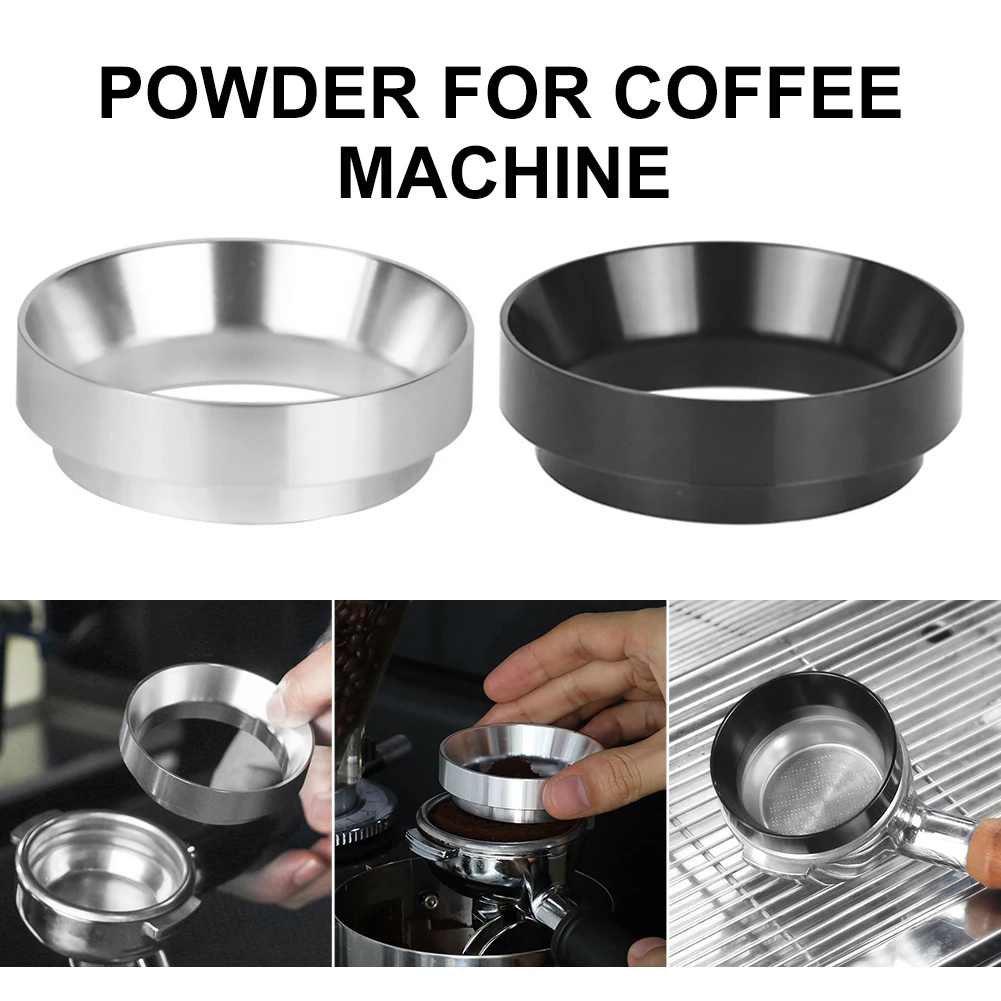 POWDER FOR COFFEE MACHINE