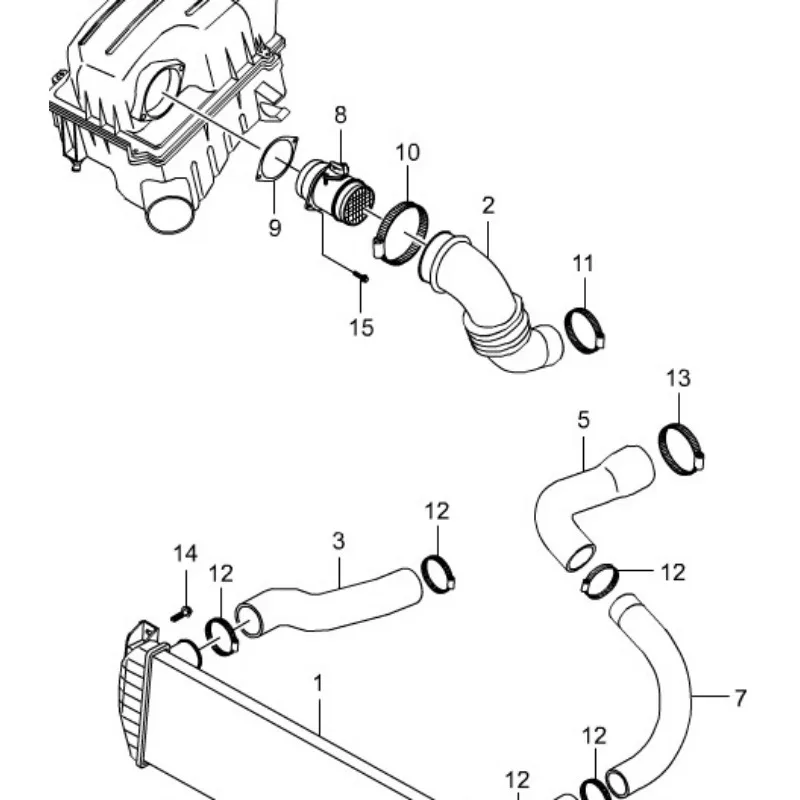 8
10
2
9
11
15
13
5
12
3
14
12
12
1
7
12
12