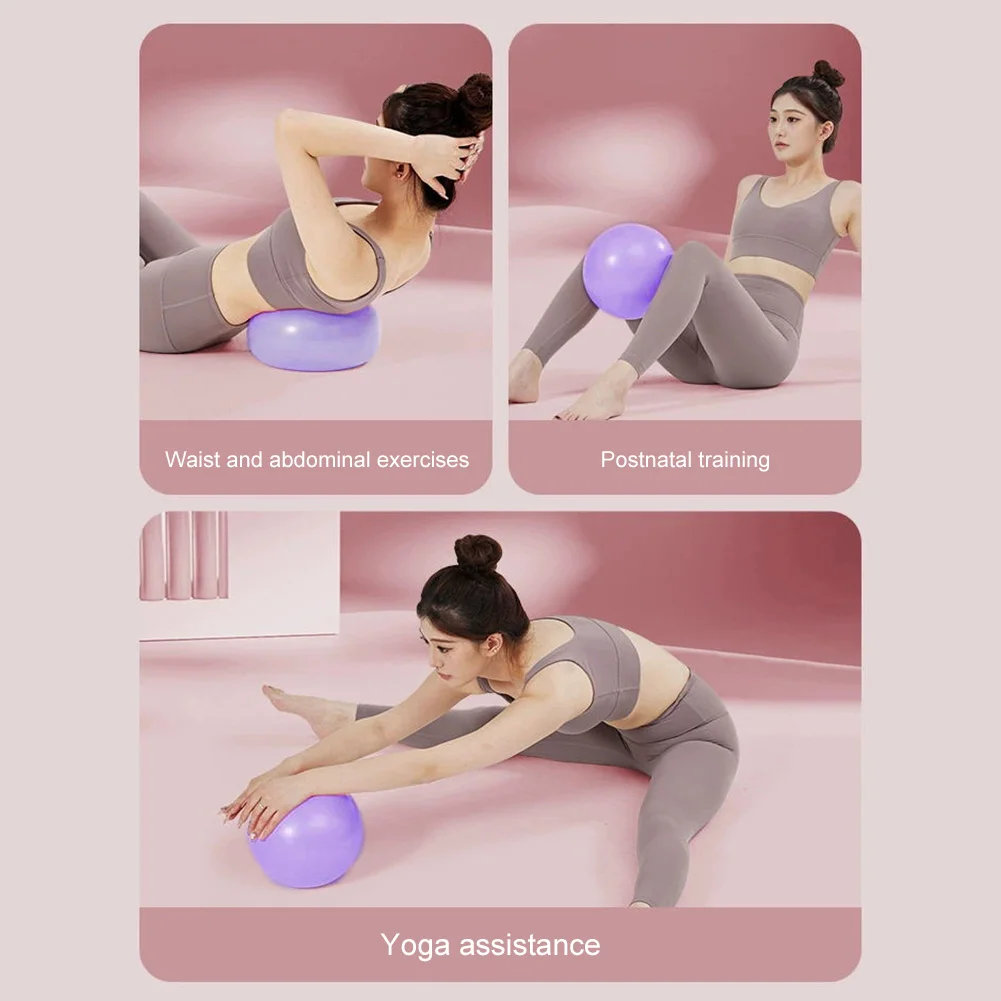 Waist and abdominal exercises

Postnatal training

Yoga assistance