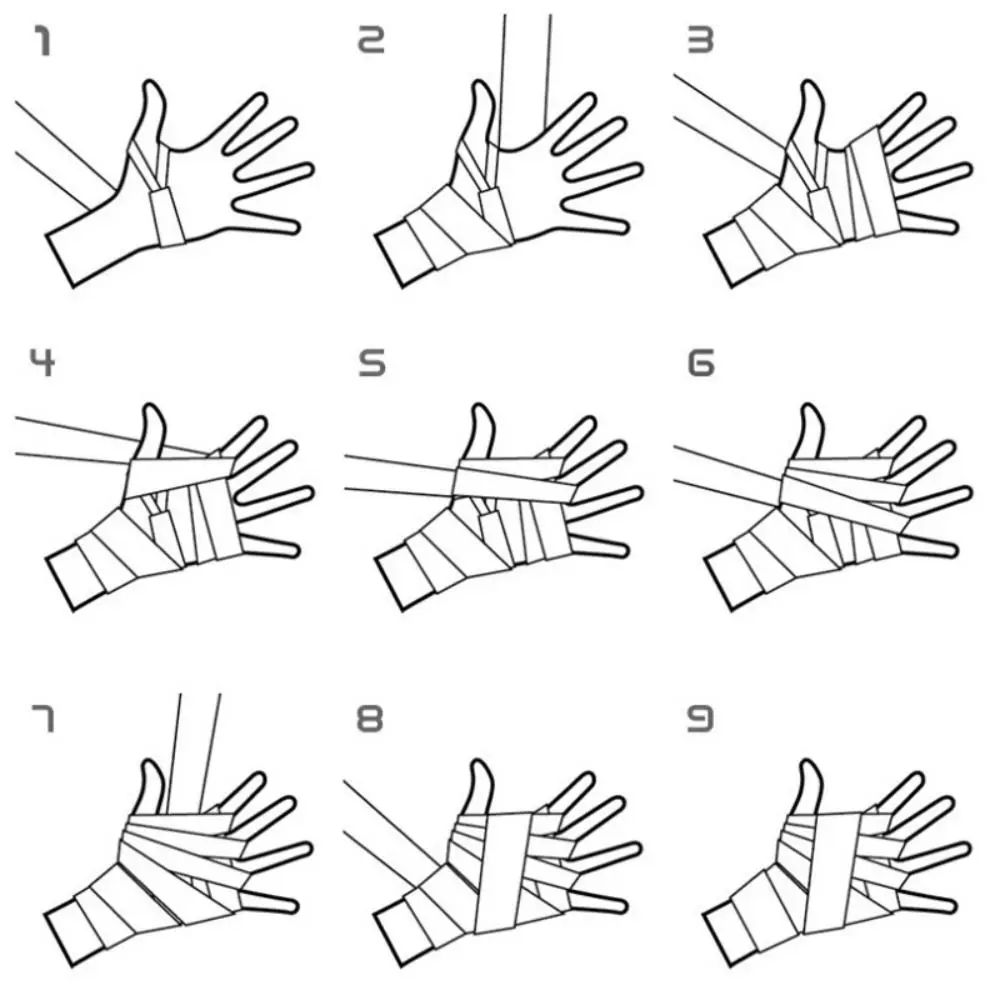 1

2

3

4

5

6

7

8

9