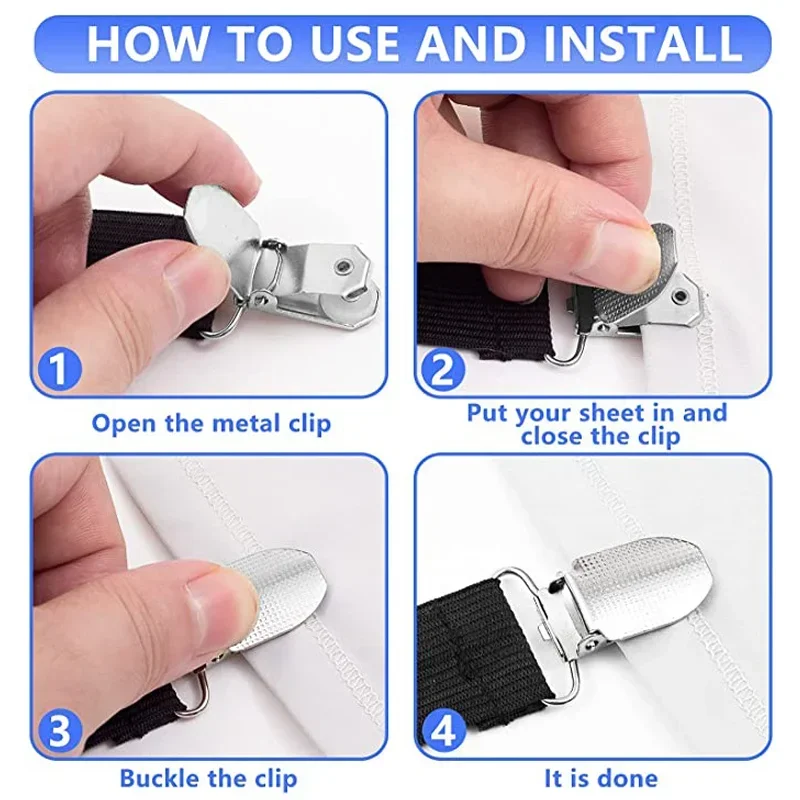 HOW TO USE AND INSTALL

1

Open the metal clip

2

Put your sheet in and close the clip

3

Buckle the clip

4

It is done