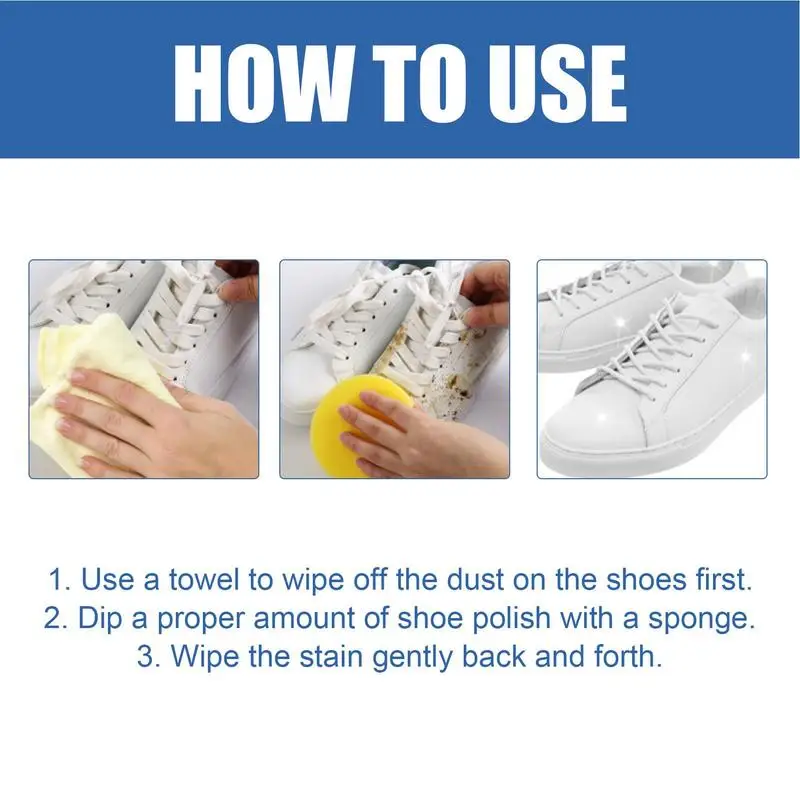 HOW TO USE

1. Use a towel to wipe off the dust on the shoes first.
2. Dip a proper amount of shoe polish with a sponge.
3. Wipe the stain gently back and forth.