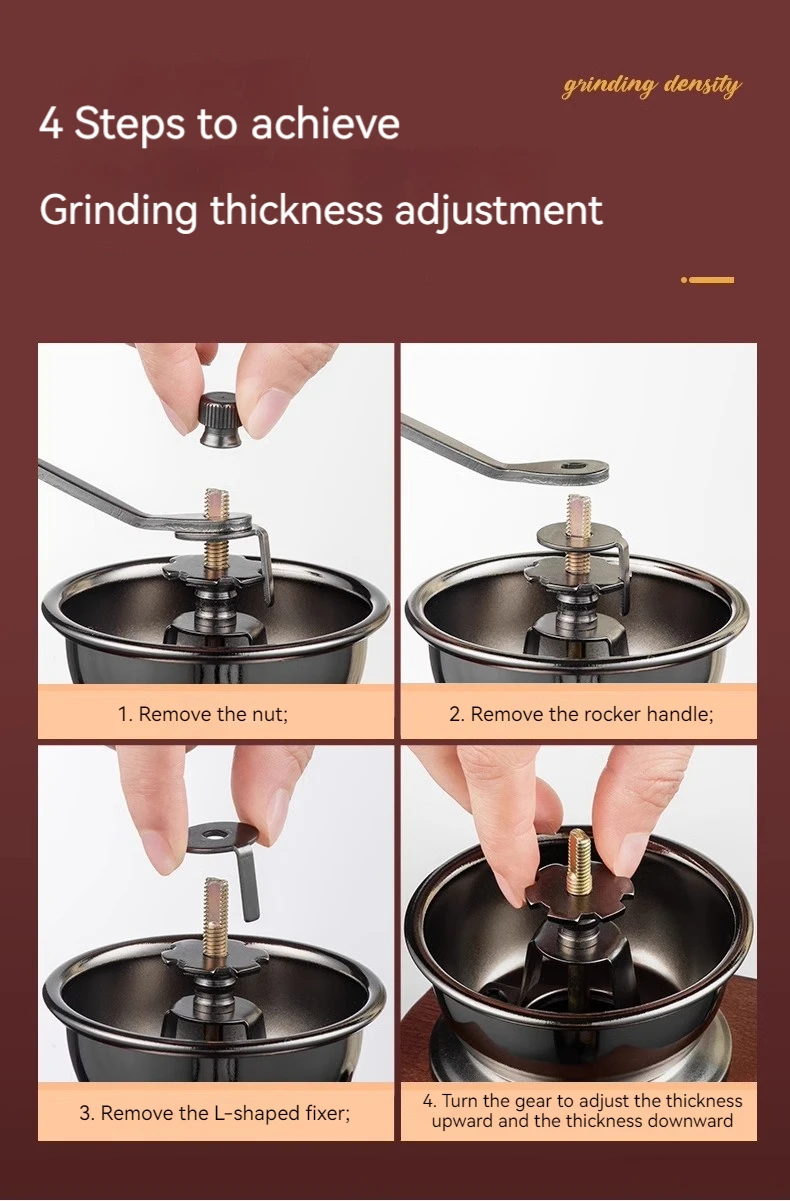 grinding density

4 Steps to achieve

Grinding thickness adjustment

1. Remove the nut;

2. Remove the rocker handle;

3. Remove the L-shaped fixer;

4. Turn the gear to adjust the thickness upward and the thickness downward