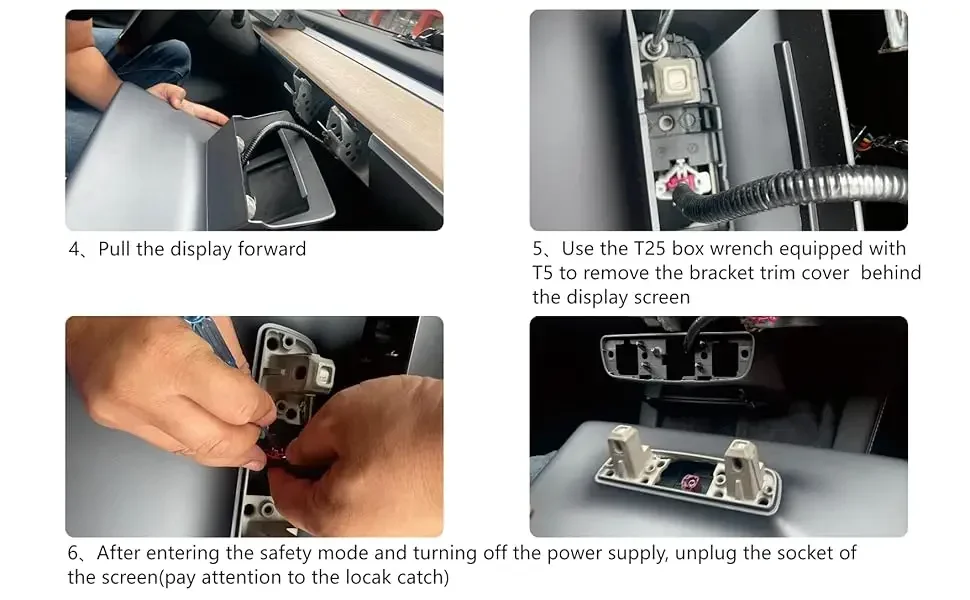 4、Pull the display forward

5、Use the T25 box wrench equipped with T5 to remove the bracket trim cover behind the display screen

6、After entering the safety mode and turning off the power supply, unplug the socket of the screen(pay attention to the locak catch)