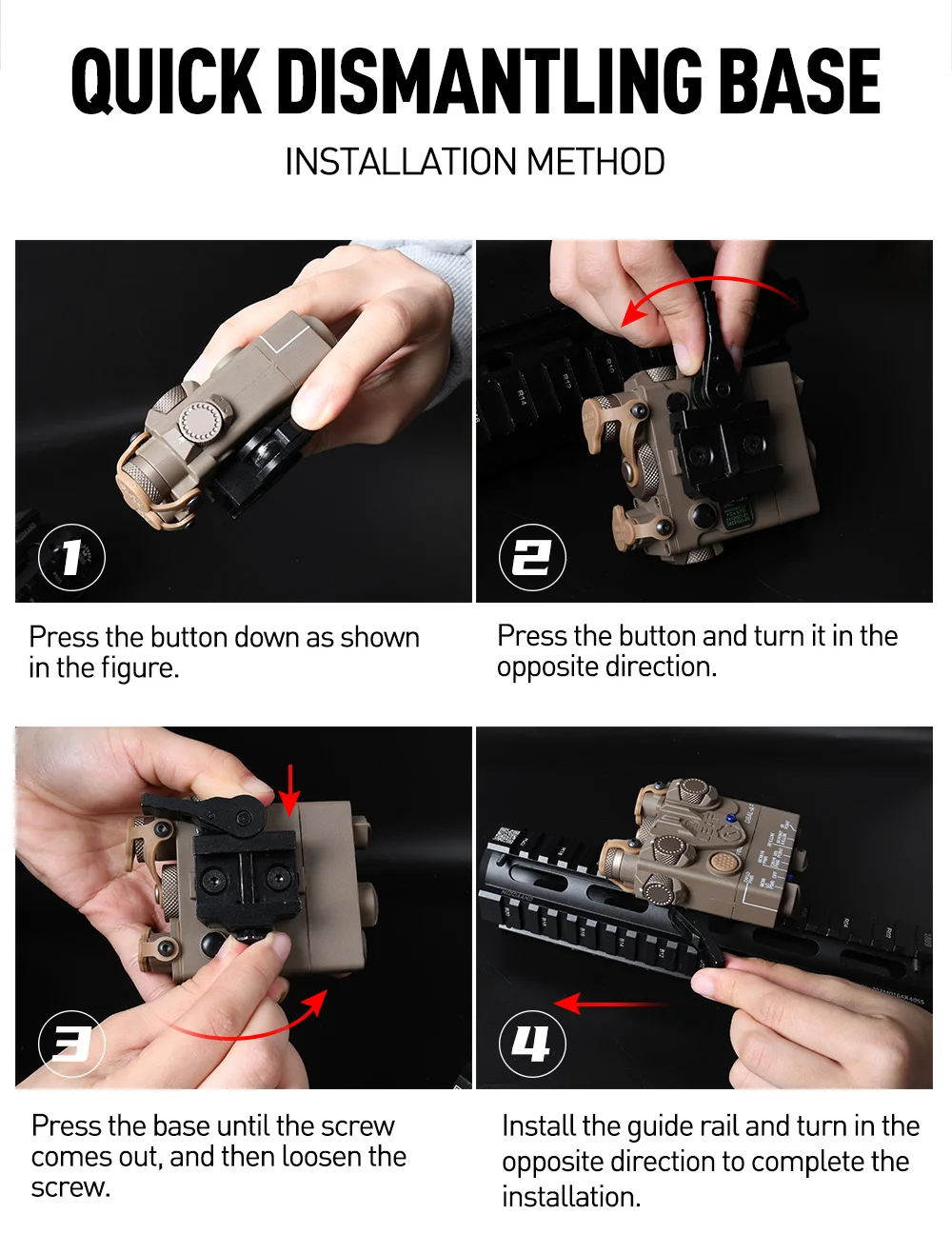 QUICK DISMANTLING BASE

INSTALLATION METHOD

1

Press the button down as shown in the figure.

2

Press the button and turn it in the opposite direction.

3

Press the base until the screw comes out, and then loosen the screw.

4

Install the guide rail and turn in the opposite direction to complete the installation.