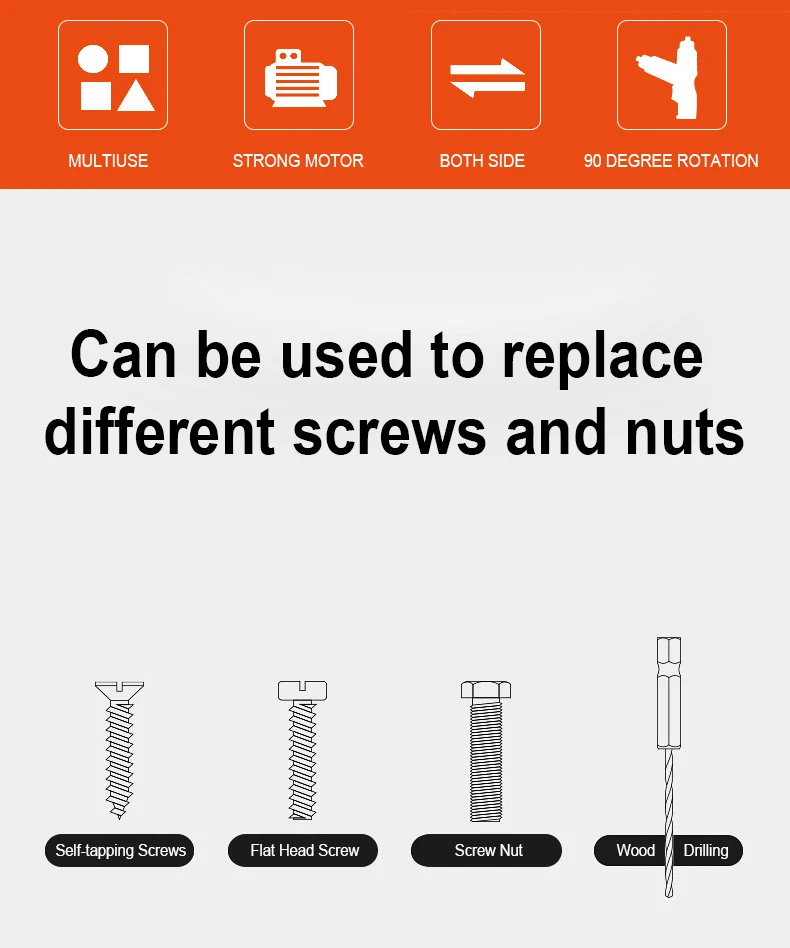 MULTIUSE
STRONG MOTOR
BOTH SIDE
90 DEGREE ROTATION

Can be used to replace different screws and nuts

Self-tapping Screws
Flat Head Screw
Screw Nut
Wood Drilling