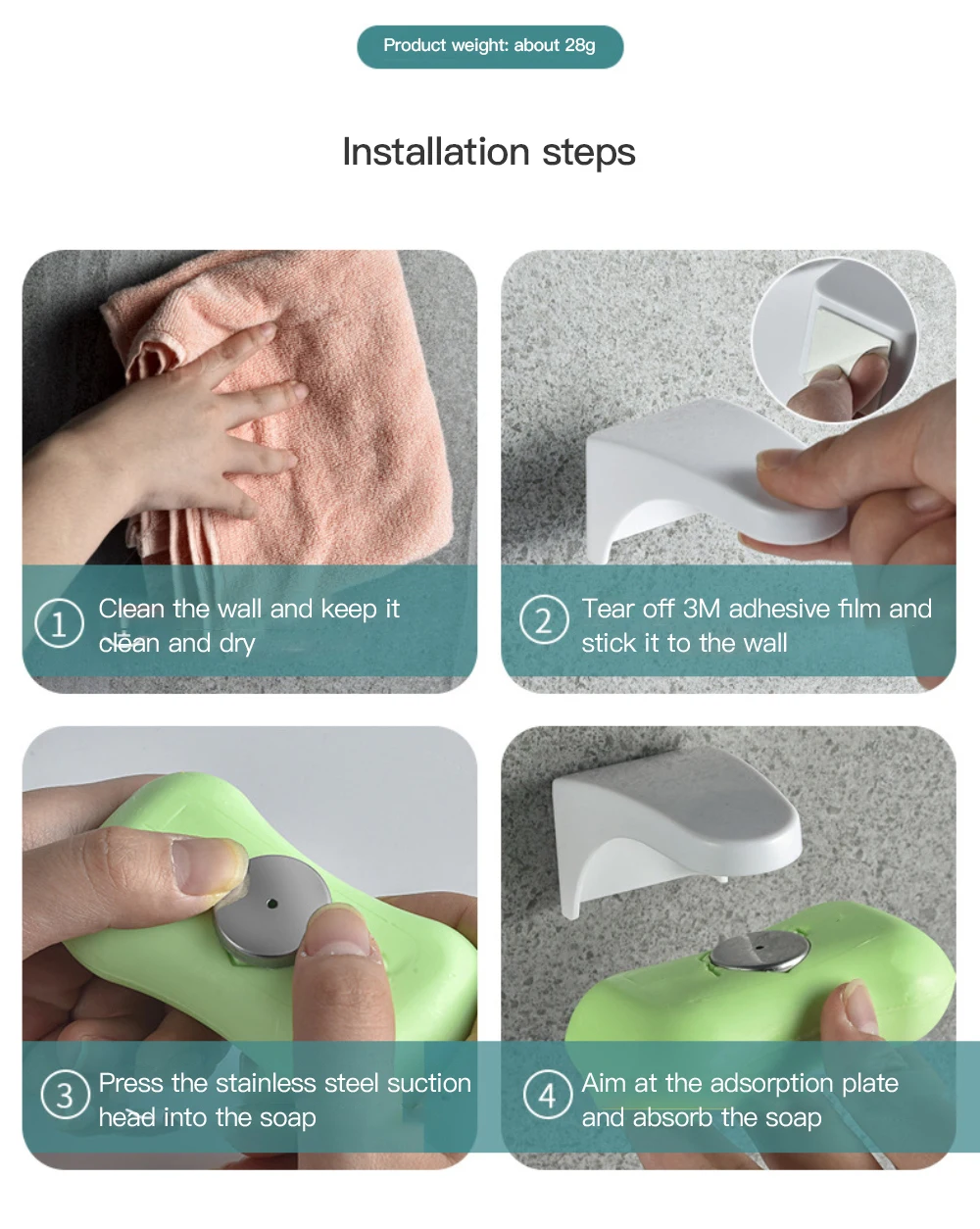 Product weight: about 28g

Installation steps

1 Clean the wall and keep it clean and dry

2 Tear off 3M adhesive film and stick it to the wall

3 Press the stainless steel suction head into the soap

4 Aim at the adsorption plate and absorb the soap