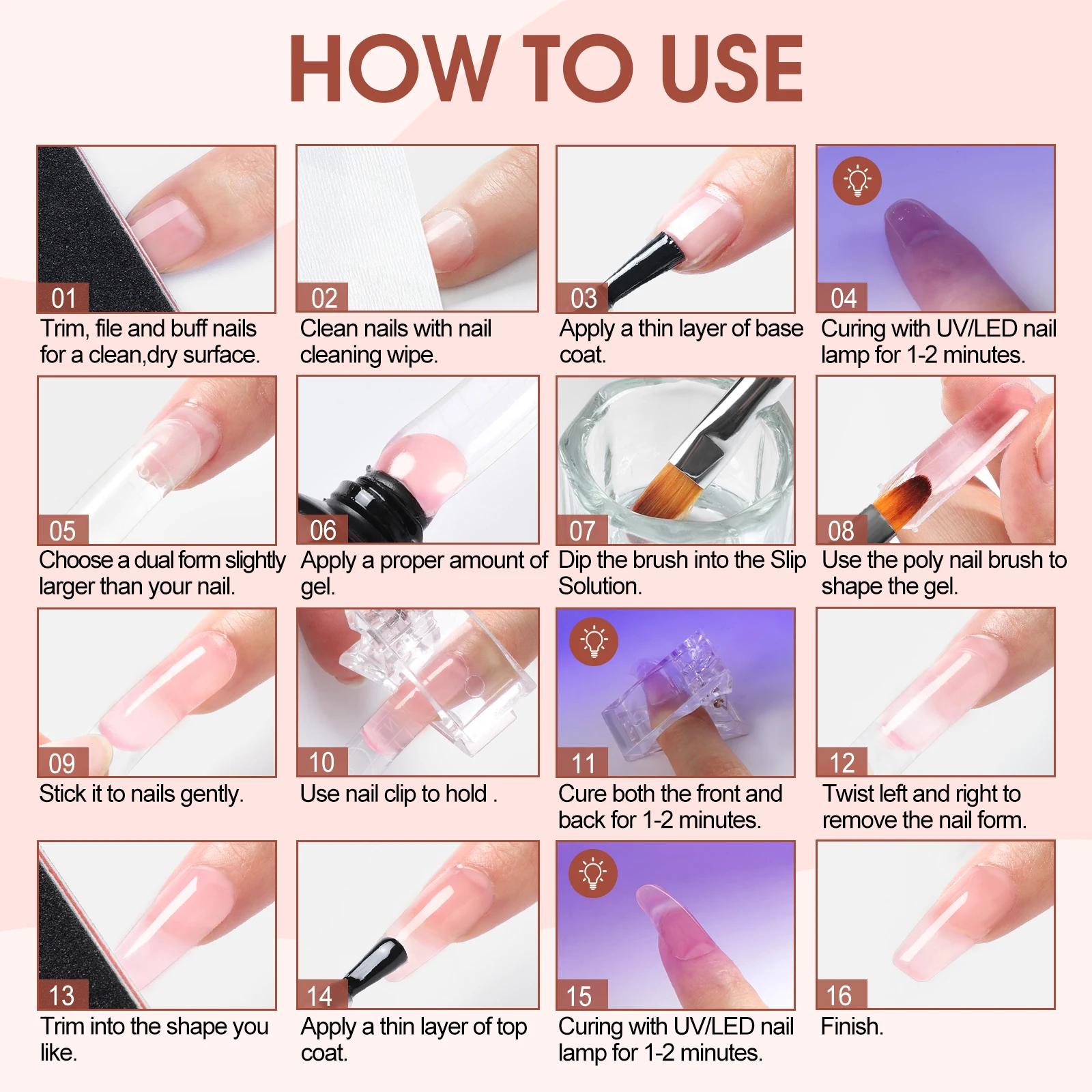 HOW TO USE

01
Trim, file and buff nails for a clean,dry surface.

02
Clean nails with nail cleaning wipe.

03
Apply a thin layer of base coat.

04
Curing with UV/LED nail lamp for 1-2 minutes.

05
Choose a dual form slightly larger than your nail.

06
Apply a proper amount of gel.

07
Dip the brush into the Slip Solution.

08
Use the poly nail brush to shape the gel.

09
Stick it to nails gently.

10
Use nail clip to hold .

11
Cure both the front and back for 1-2 minutes.

12
Twist left and right to remove the nail form.

13
Trim into the shape you like.

14
Apply a thin layer of top coat.

15
Curing with UV/LED nail lamp for 1-2 minutes.

16
Finish.