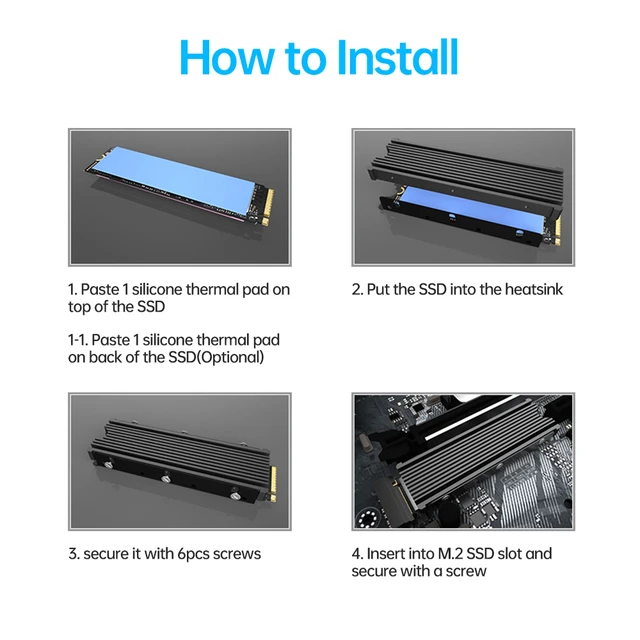 How to Install

1. Paste 1 silicone thermal pad on top of the SSD

1-1. Paste 1 silicone thermal pad on back of the SSD(Optional)

2. Put the SSD into the heatsink

3. secure it with 6pcs screws

4. Insert into M.2 SSD slot and secure with a screw