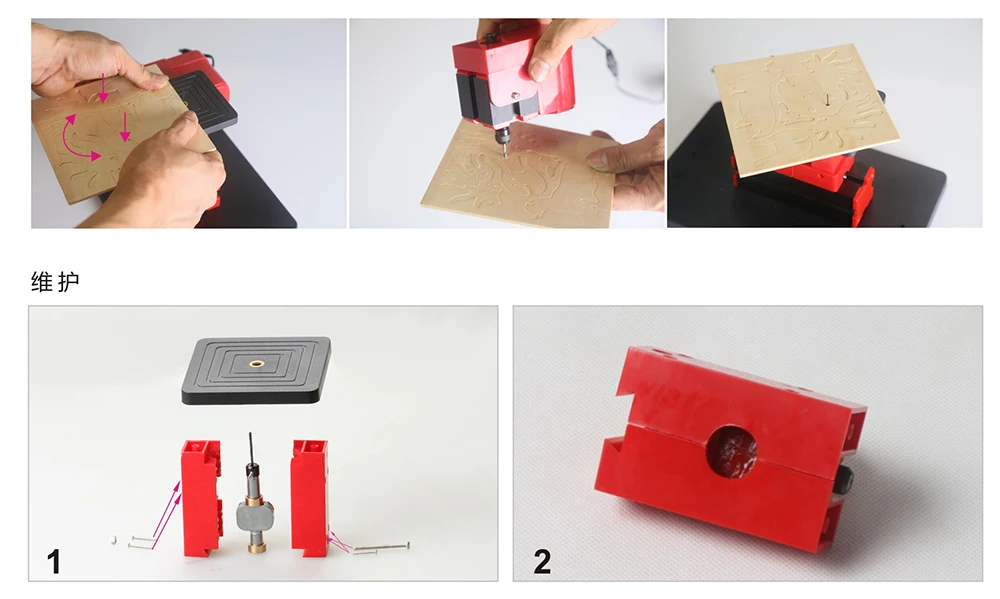 维护

1

2