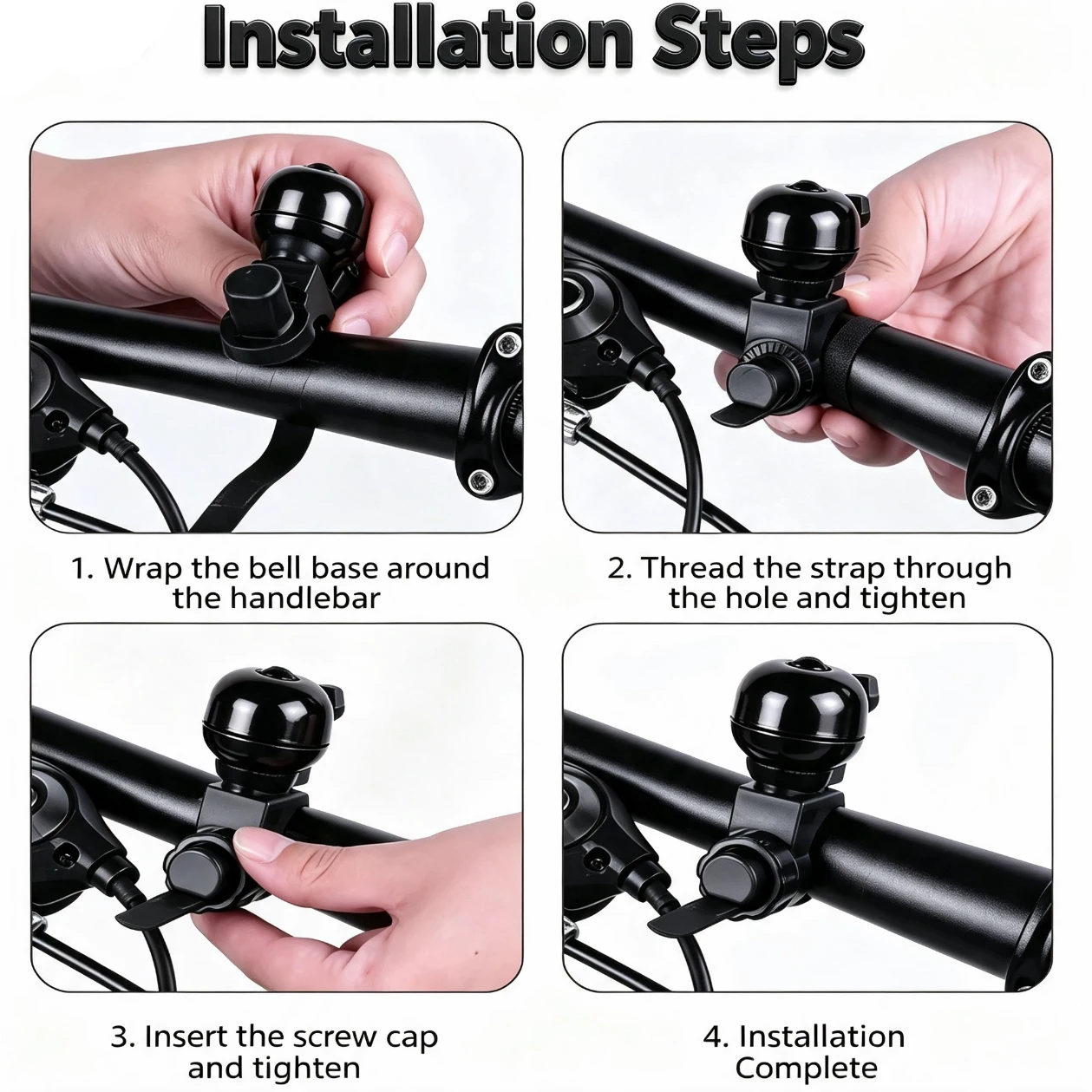 Installation Steps

1. Wrap the bell base around the handlebar

2. Thread the strap through the hole and tighten

3. Insert the screw cap and tighten

4. Installation Complete