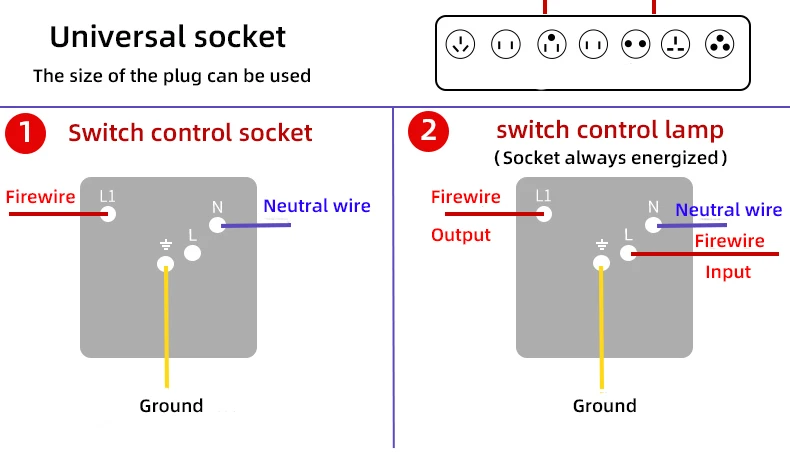 Universal socket
The size of the plug can be used

1 Switch control socket

Firewire
L1
N
Neutral wire
L
Ground

2 switch control lamp
( Socket always energized )

Firewire
Output
L1
N
Neutral wire
L
Firewire
Input
Ground