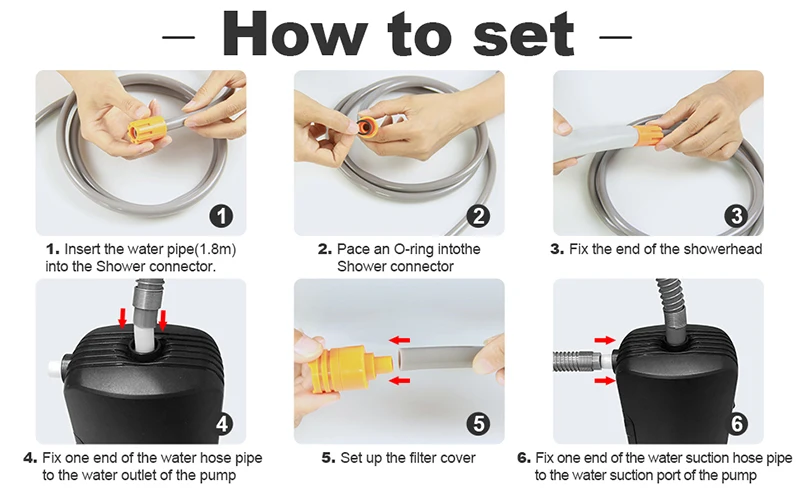 — How to set —

1

1. Insert the water pipe(1.8m) into the Shower connector.

2

2. Pace an O-ring intothe Shower connector

3

3. Fix the end of the showerhead

4

4. Fix one end of the water hose pipe to the water outlet of the pump

5

5. Set up the filter cover

6

6. Fix one end of the water suction hose pipe to the water suction port of the pump