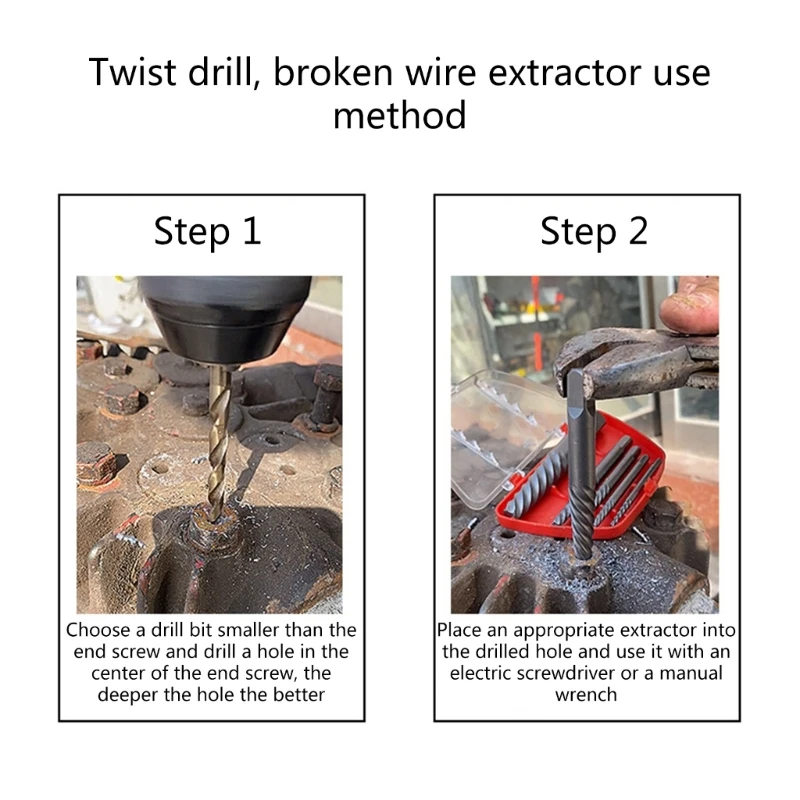 Twist drill, broken wire extractor use method

Step 1

Choose a drill bit smaller than the end screw and drill a hole in the center of the end screw, the deeper the hole the better

Step 2

Place an appropriate extractor into the drilled hole and use it with an electric screwdriver or a manual wrench