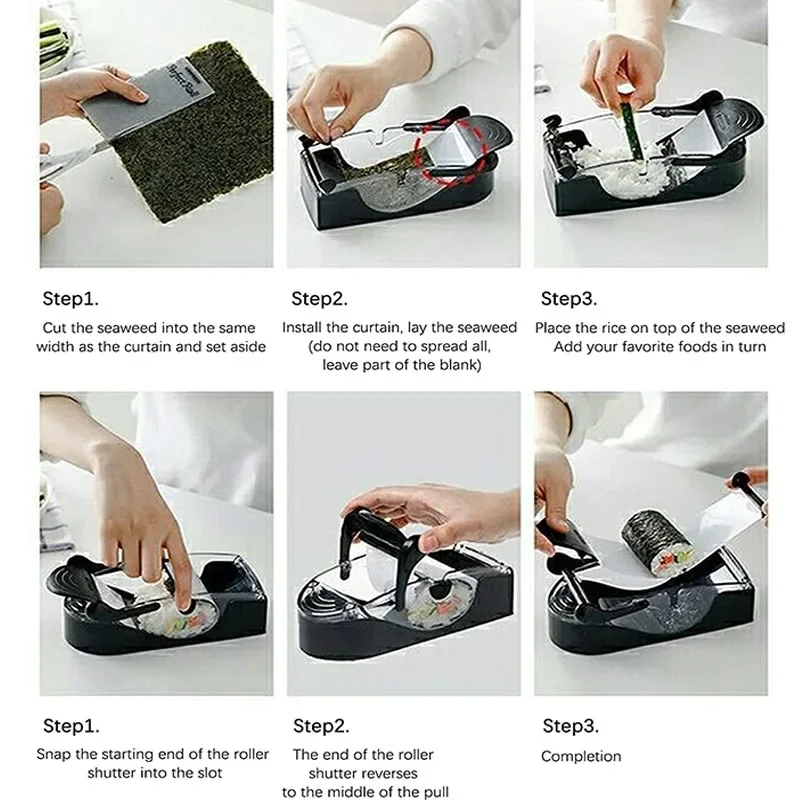 Perfect Roll

Step1.
Cut the seaweed into the same width as the curtain and set aside

Step2.
Install the curtain, lay the seaweed (do not need to spread all, leave part of the blank)

Step3.
Place the rice on top of the seaweed Add your favorite foods in turn

Step1.
Snap the starting end of the roller shutter into the slot

Step2.
The end of the roller shutter reverses to the middle of the pull

Step3.
Completion