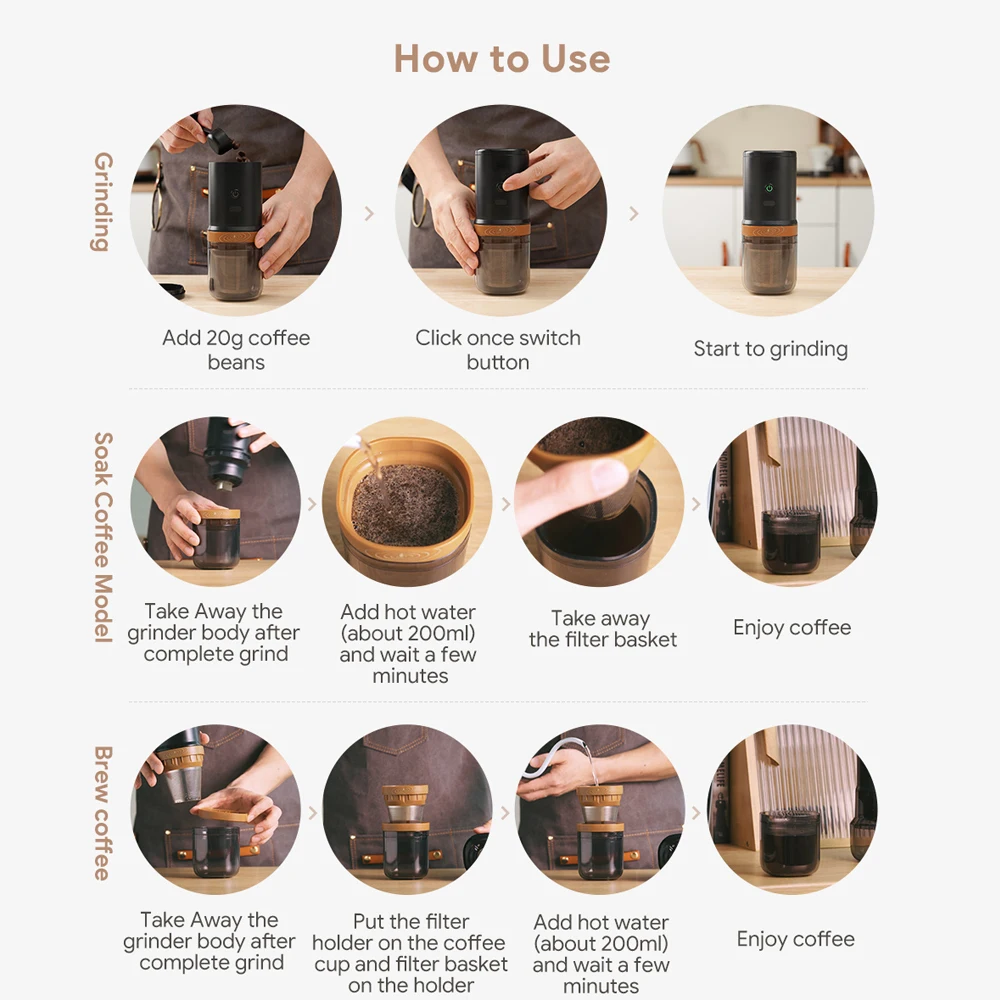 How to Use

Grinding

Add 20g coffee beans

Click once switch button

Start to grinding

Soak Coffee Model

Take Away the grinder body after complete grind

Add hot water (about 200ml) and wait a few minutes

Take away the filter basket

Enjoy coffee

Brew coffee

Take Away the grinder body after complete grind

Put the filter holder on the coffee cup and filter basket on the holder

Add hot water (about 200ml) and wait a few minutes

Enjoy coffee