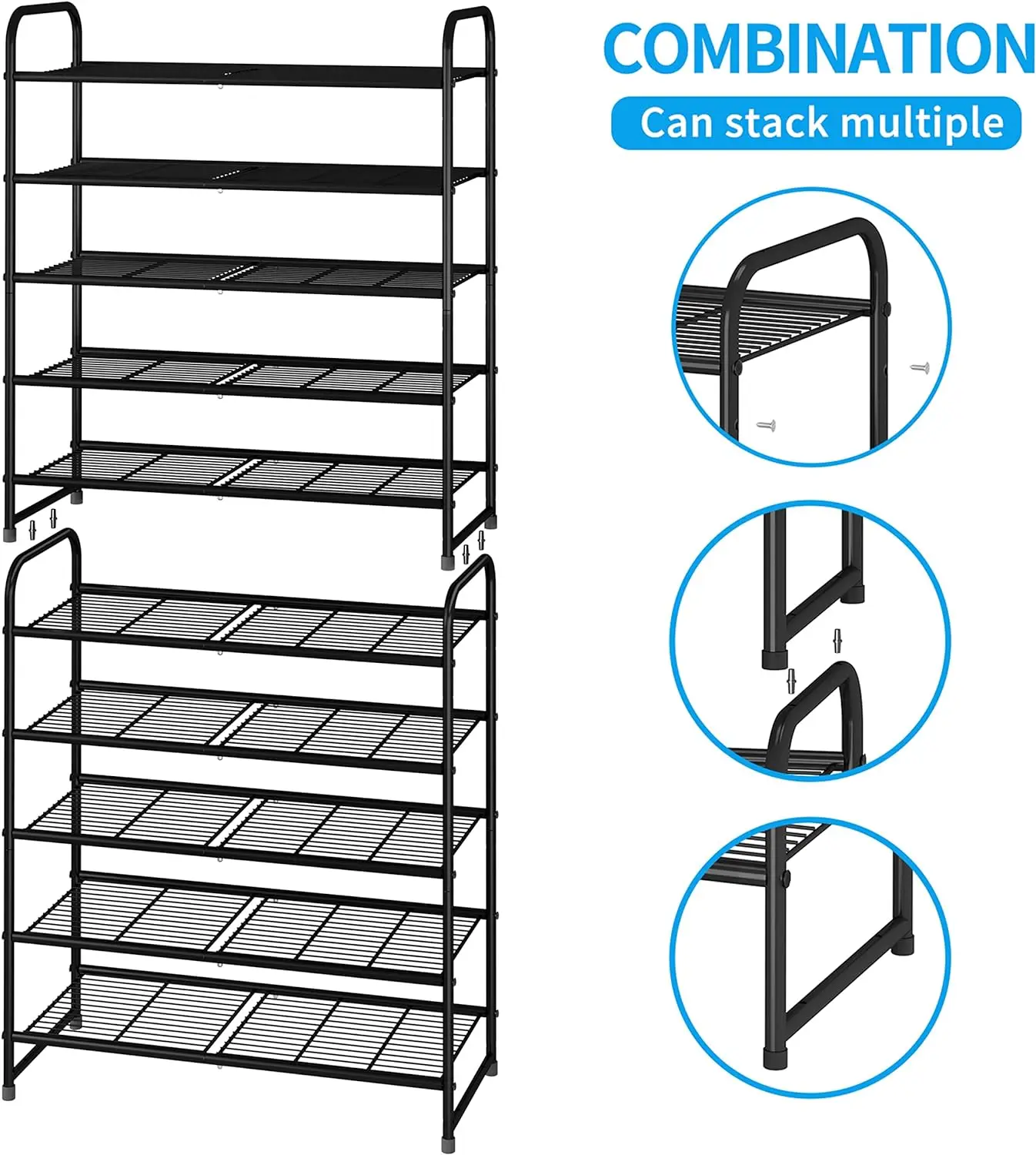 COMBINATION
Can stack multiple