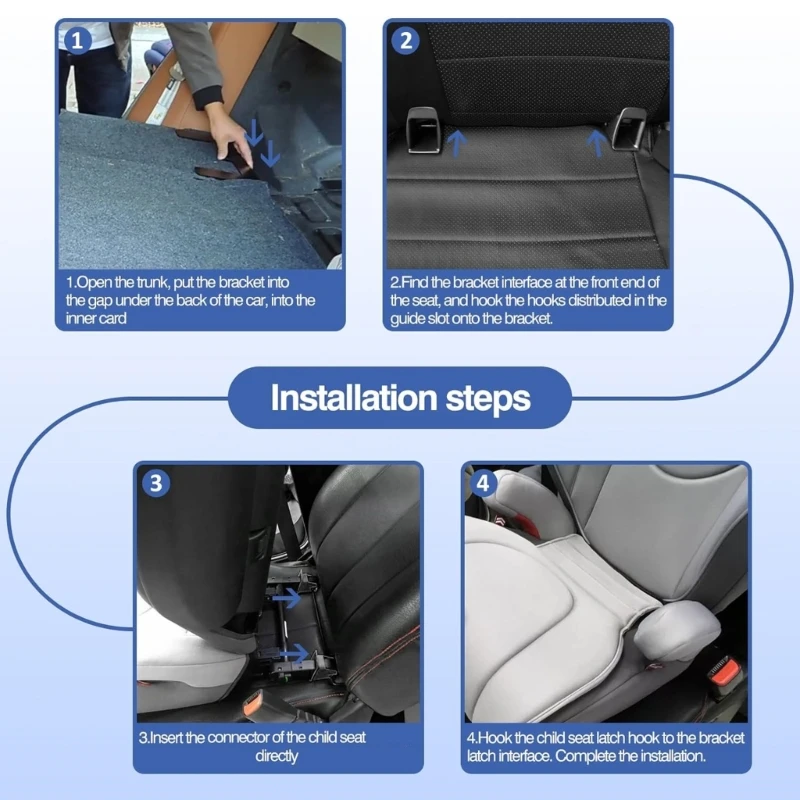 1

1.Open the trunk, put the bracket into the gap under the back of the car, into the inner card

2

2.Find the bracket interface at the front end of the seat, and hook the hooks distributed in the guide slot onto the bracket.

Installation steps

3

3.Insert the connector of the child seat directly

4

4.Hook the child seat latch hook to the bracket latch interface. Complete the installation.