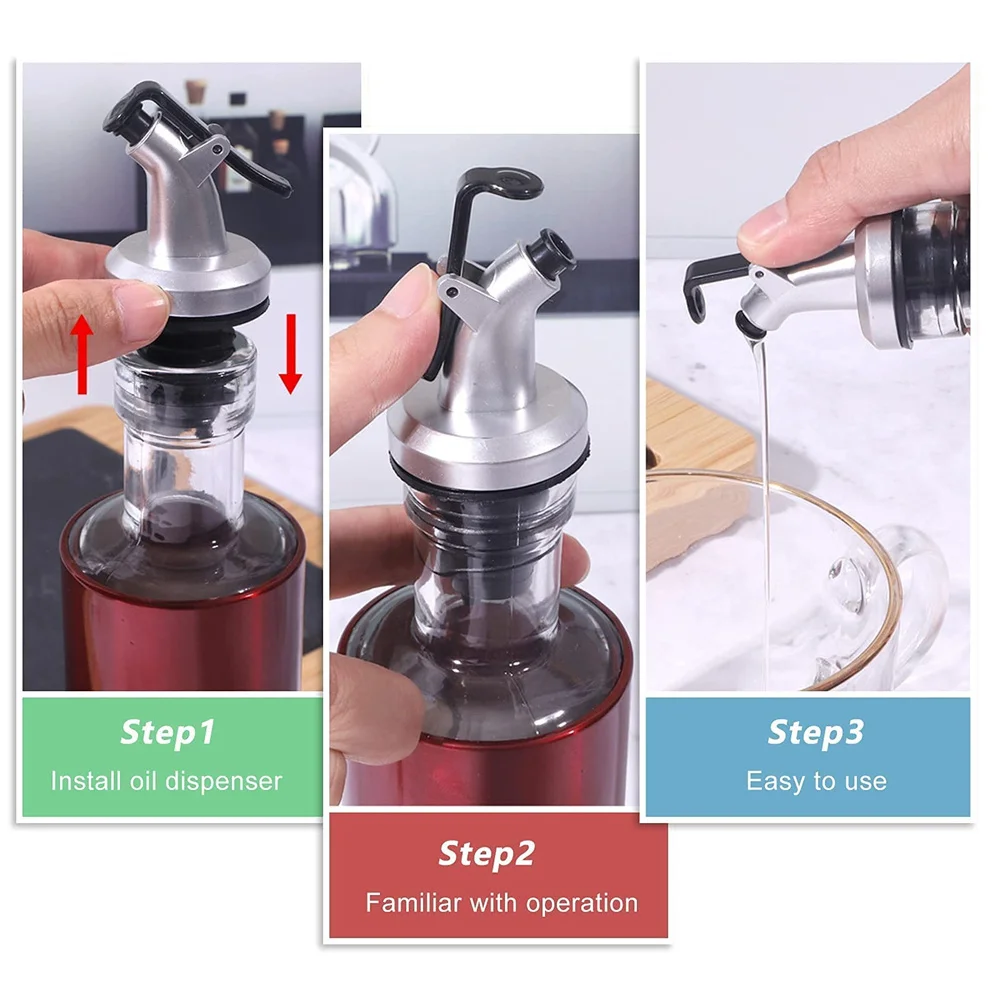 Step1
Install oil dispenser

Step2
Familiar with operation

Step3
Easy to use