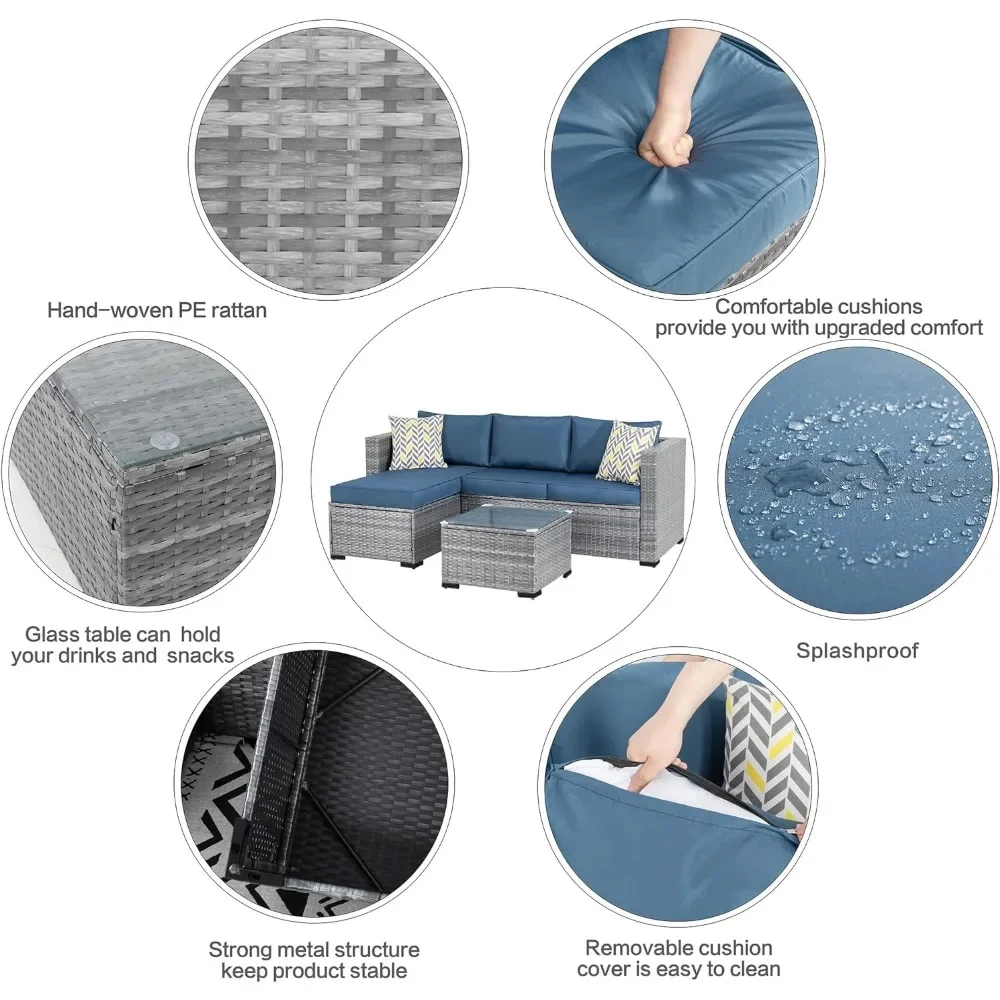 Hand-woven PE rattan

Comfortable cushions provide you with upgraded comfort

Glass table can hold your drinks and snacks

Splashproof

Strong metal structure keep product stable

Removable cushion cover is easy to clean