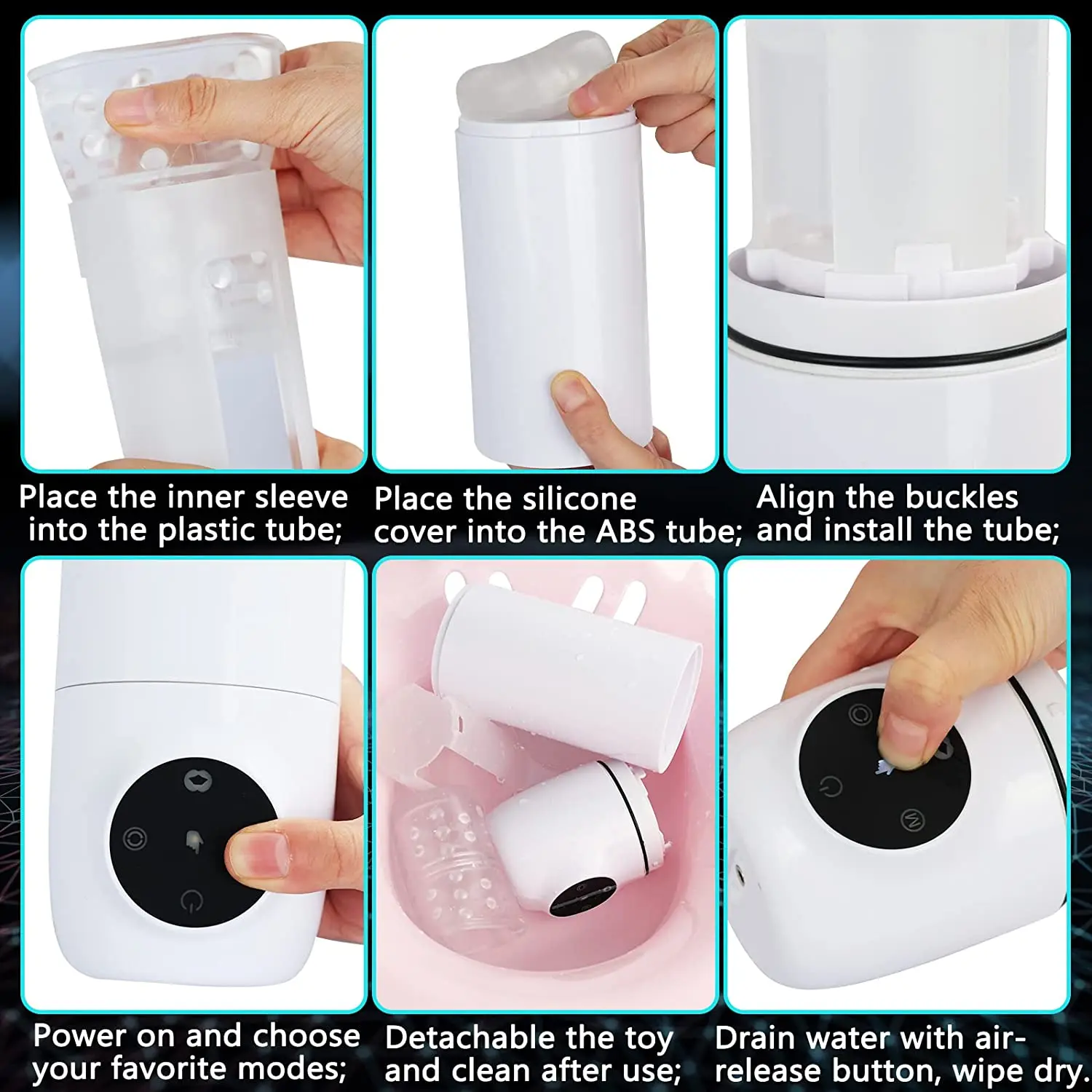 Place the inner sleeve into the plastic tube;

Place the silicone cover into the ABS tube;

Align the buckles and install the tube;

Power on and choose your favorite modes;

Detachable the toy and clean after use;

Drain water with air-release button, wipe dry.